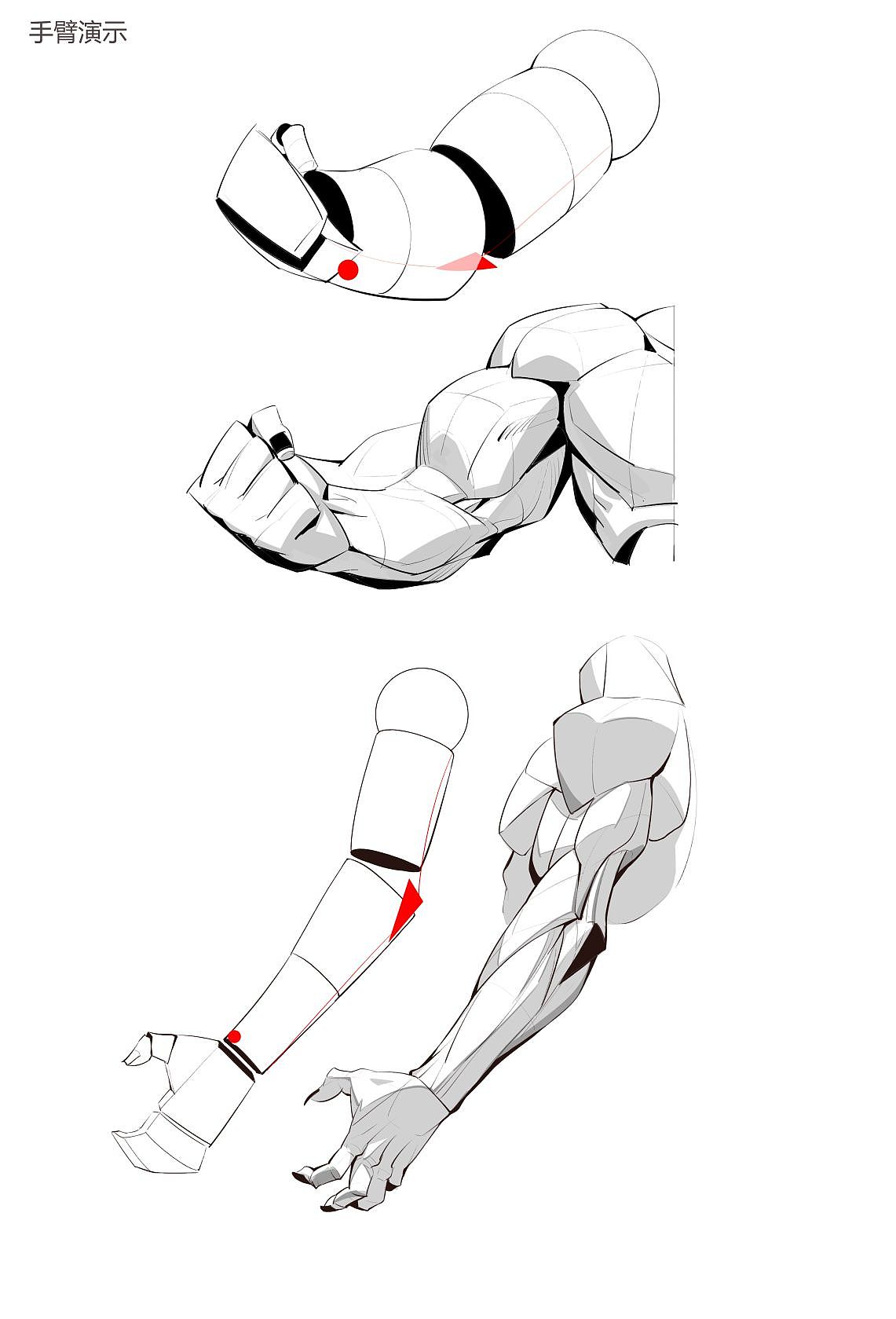 手臂演示