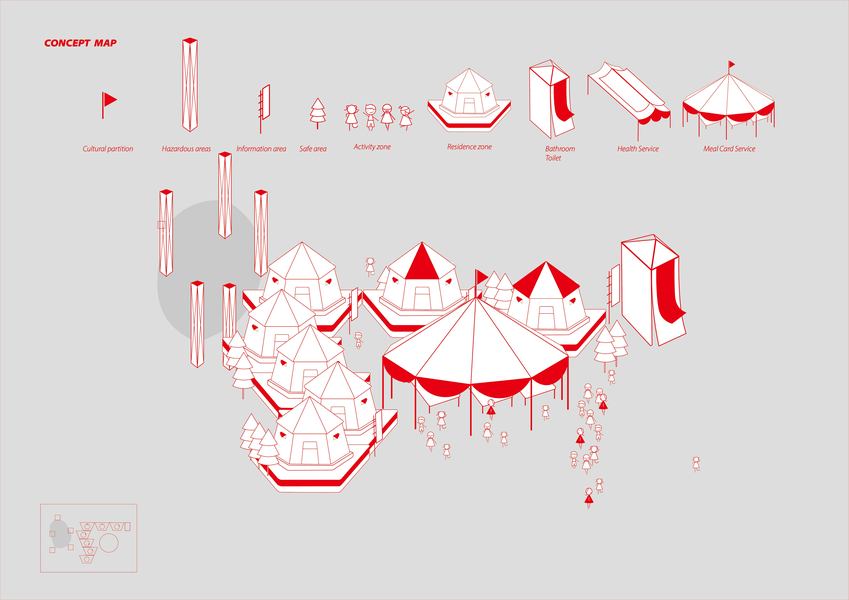 CONCEPT MAP

Cultural partition

Hazardous areas

Information area

Safe area

Activity zone

Residence zone

Bathroom Toilet

Health Service

Meal Card Service