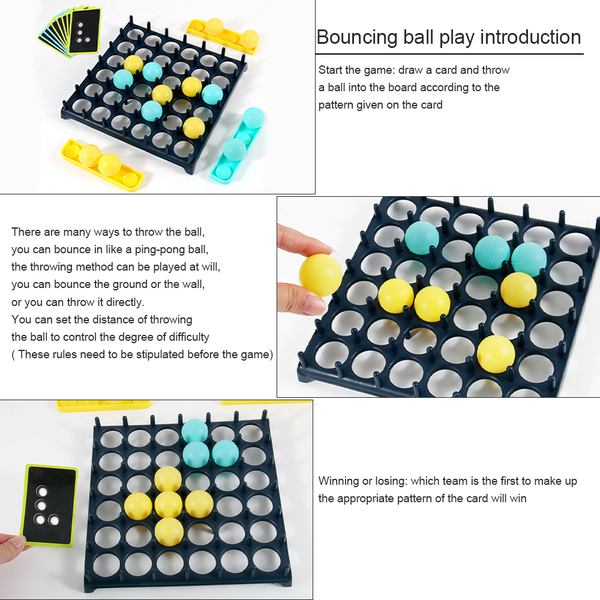 Bouncing ball play introduction

Start the game: draw a card and throw a ball into the board according to the pattern given on the card

There are many ways to throw the ball, you can bounce in like a ping-pong ball, the throwing method can be played at will, you can bounce the ground or the wall, or you can throw it directly.
You can set the distance of throwing the ball to control the degree of difficulty
( These rules need to be stipulated before the game)

Winning or losing: which team is the first to make up the appropriate pattern of the card will win