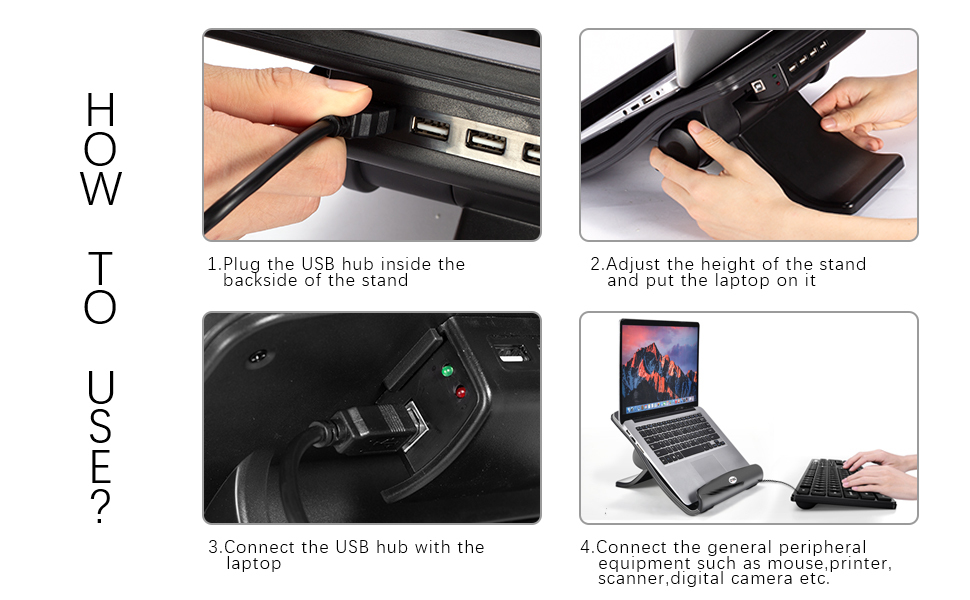 HOW TO USE?

1.Plug the USB hub inside the backside of the stand

2.Adjust the height of the stand and put the laptop on it

3.Connect the USB hub with the laptop

4.Connect the general peripheral equipment such as mouse,printer, scanner,digital camera etc.