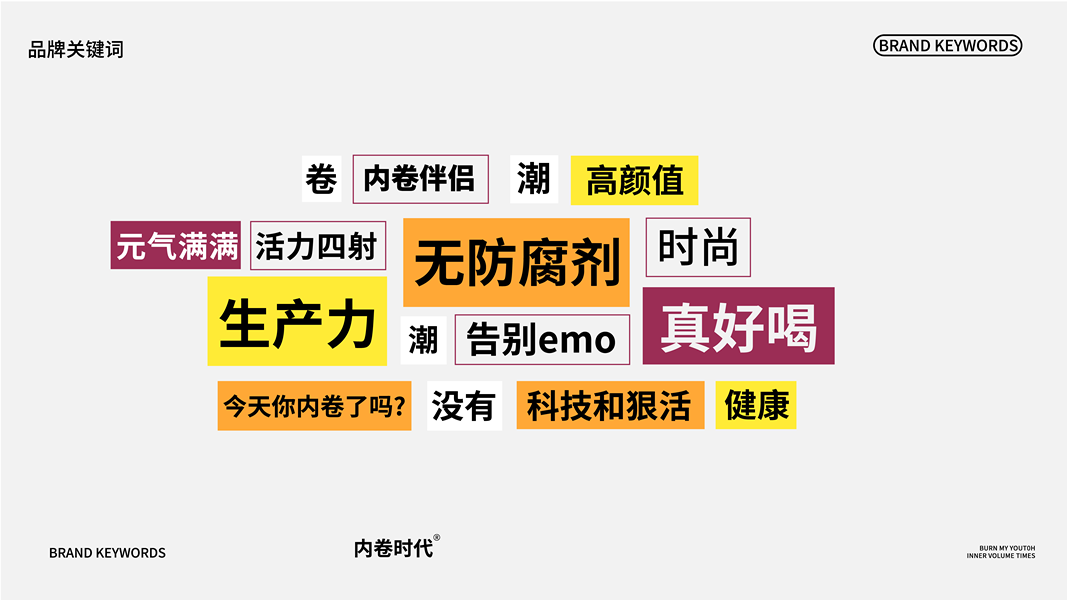 品牌关键词

BRAND KEYWORDS

卷 内卷伴侣 潮 高颜值

元气满满 活力四射 无防腐剂 时尚

生产力 潮 告别emo 真好喝

今天你内卷了吗? 没有 科技和狠活 健康

BRAND KEYWORDS

内卷时代®

BURN MY YOUT0H
INNER VOLUME TIMES