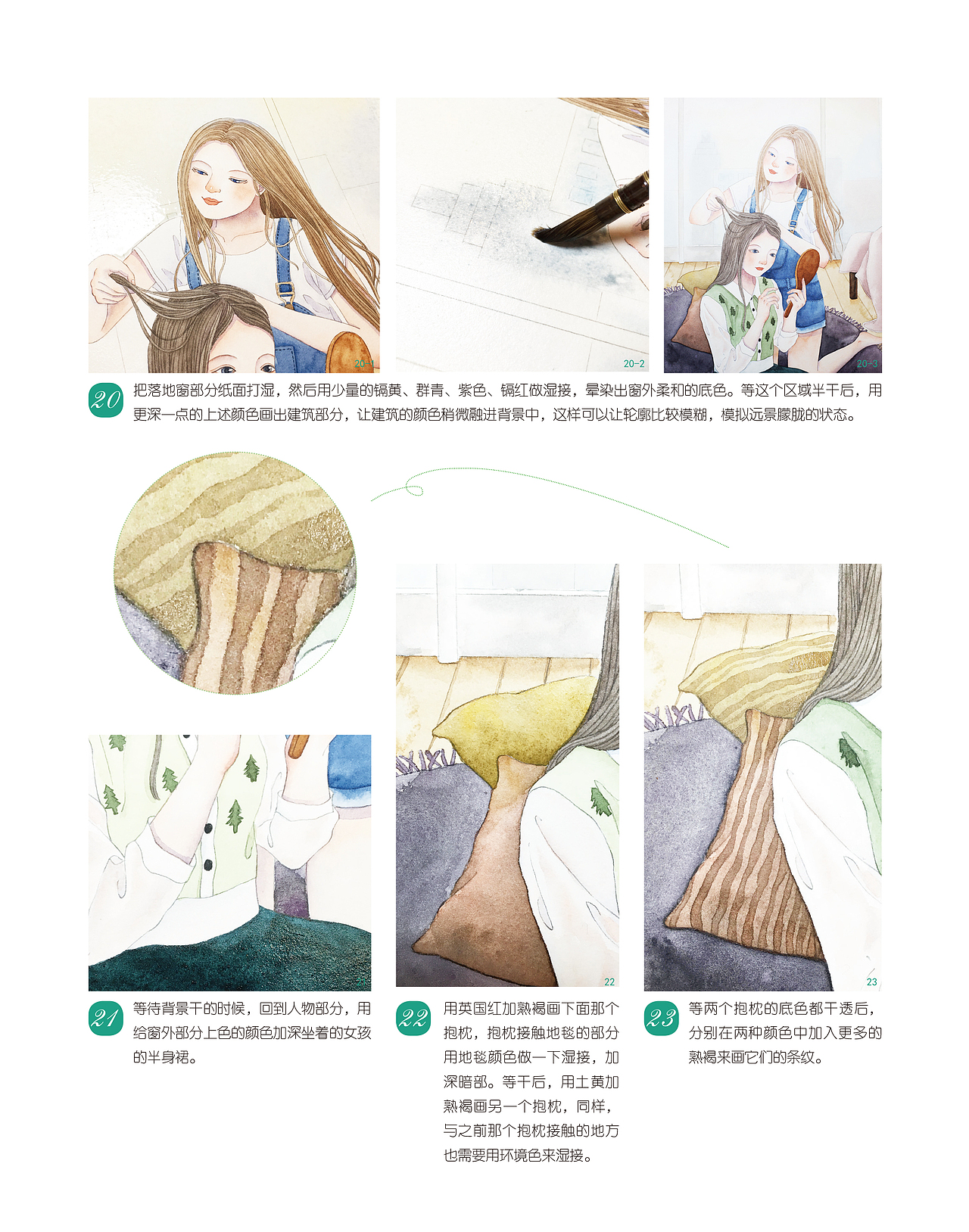 20-1

20-2

20-3

20 把落地窗部分纸面打湿，然后用少量的镉黄、群青、紫色、镉红做湿接，晕染出窗外柔和的底色。等这个区域半干后，用更深一点的上述颜色画出建筑部分，让建筑的颜色稍微融进背景中，这样可以让轮廓比较模糊，模拟远景朦胧的状态。

22

23

21 等待背景干的时候，回到人物部分，用给窗外部分上色的颜色加深坐着的女孩的半身裙。

22 用英国红加熟褐画下面那个抱枕，抱枕接触地毯的部分用地毯颜色做一下湿接，加深暗部。等干后，用土黄加熟褐画另一个抱枕，同样，与之前那个抱枕接触的地方也需要用环境色来湿接。

23 等两个抱枕的底色都干透后，分别在两种颜色中加入更多的熟褐来画它们的条纹。