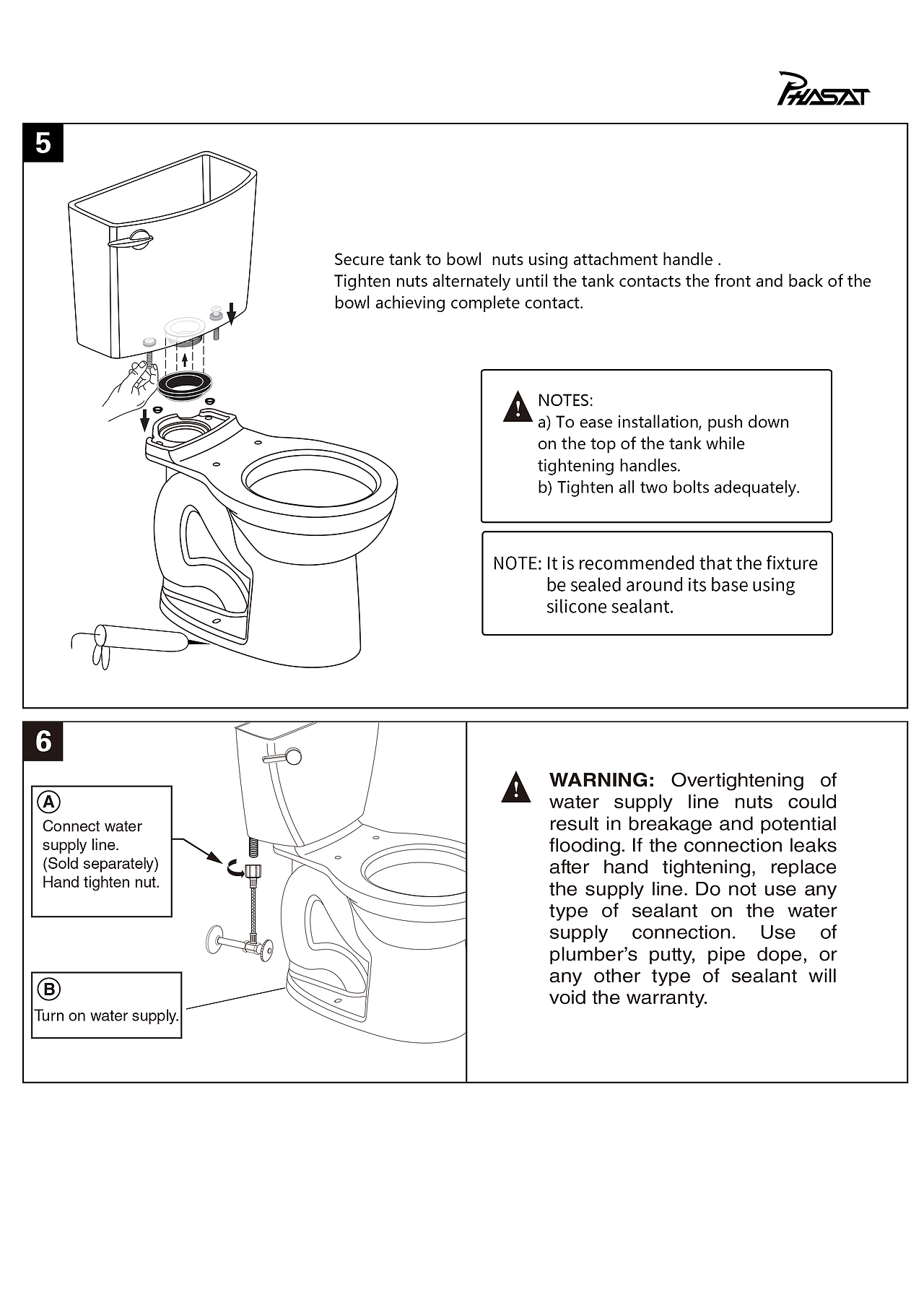 PHASAT

5

Secure tank to bowl nuts using attachment handle .
Tighten nuts alternately until the tank contacts the front and back of the bowl achieving complete contact.

NOTES:
a) To ease installation, push down on the top of the tank while tightening handles.
b) Tighten all two bolts adequately.

NOTE: It is recommended that the fixture be sealed around its base using silicone sealant.

6

A
Connect water supply line.
(Sold separately)
Hand tighten nut.

B
Turn on water supply.

WARNING: Overtightening of water supply line nuts could result in breakage and potential flooding. If the connection leaks after hand tightening, replace the supply line. Do not use any type of sealant on the water supply connection. Use of plumber's putty, pipe dope, or any other type of sealant will void the warranty.