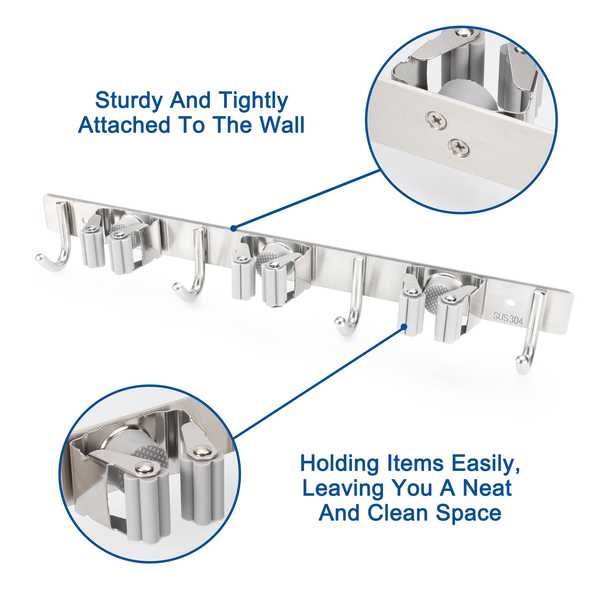 Sturdy And Tightly Attached To The Wall

SUS304

Holding Items Easily, Leaving You A Neat And Clean Space