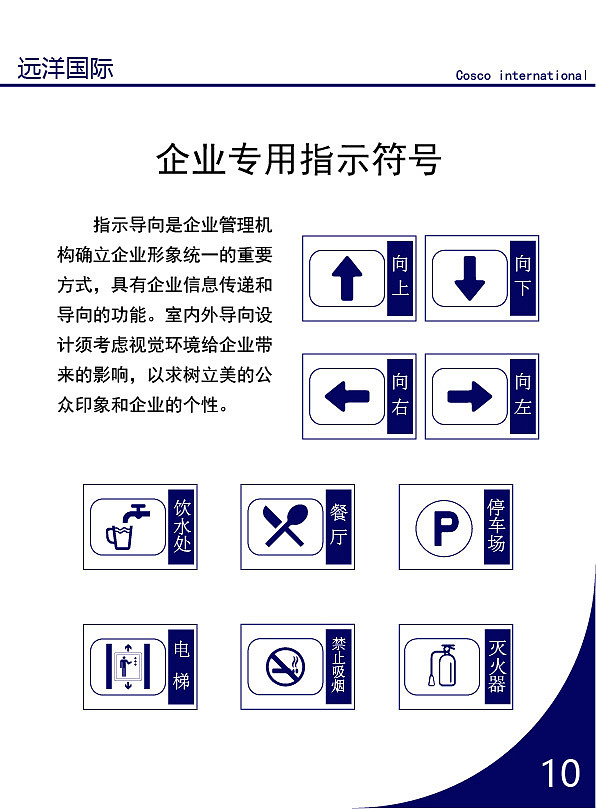 远洋国际

Cosco international

企业专用指示符号

指示导向是企业管理机构确立企业形象统一的重要方式，具有企业信息传递和导向的功能。室内外导向设计须考虑视觉环境给企业带来的影响，以求树立美的公众印象和企业的个性。

向上

向下

向右

向左

饮水处

餐厅

P

停车场

电梯

禁止吸烟

灭火器

10