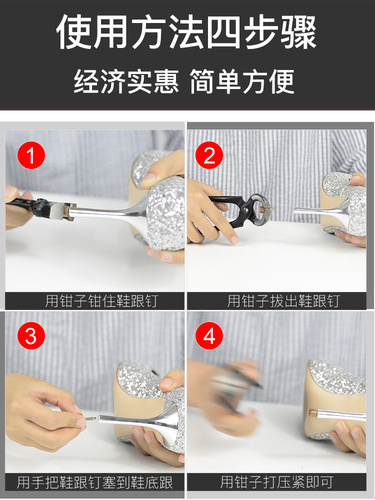 使用方法四步骤

经济实惠 简单方便

1

用钳子钳住鞋跟钉

2

用钳子拔出鞋跟钉

3

用手把鞋跟钉塞到鞋底跟

4

用钳子打压紧即可