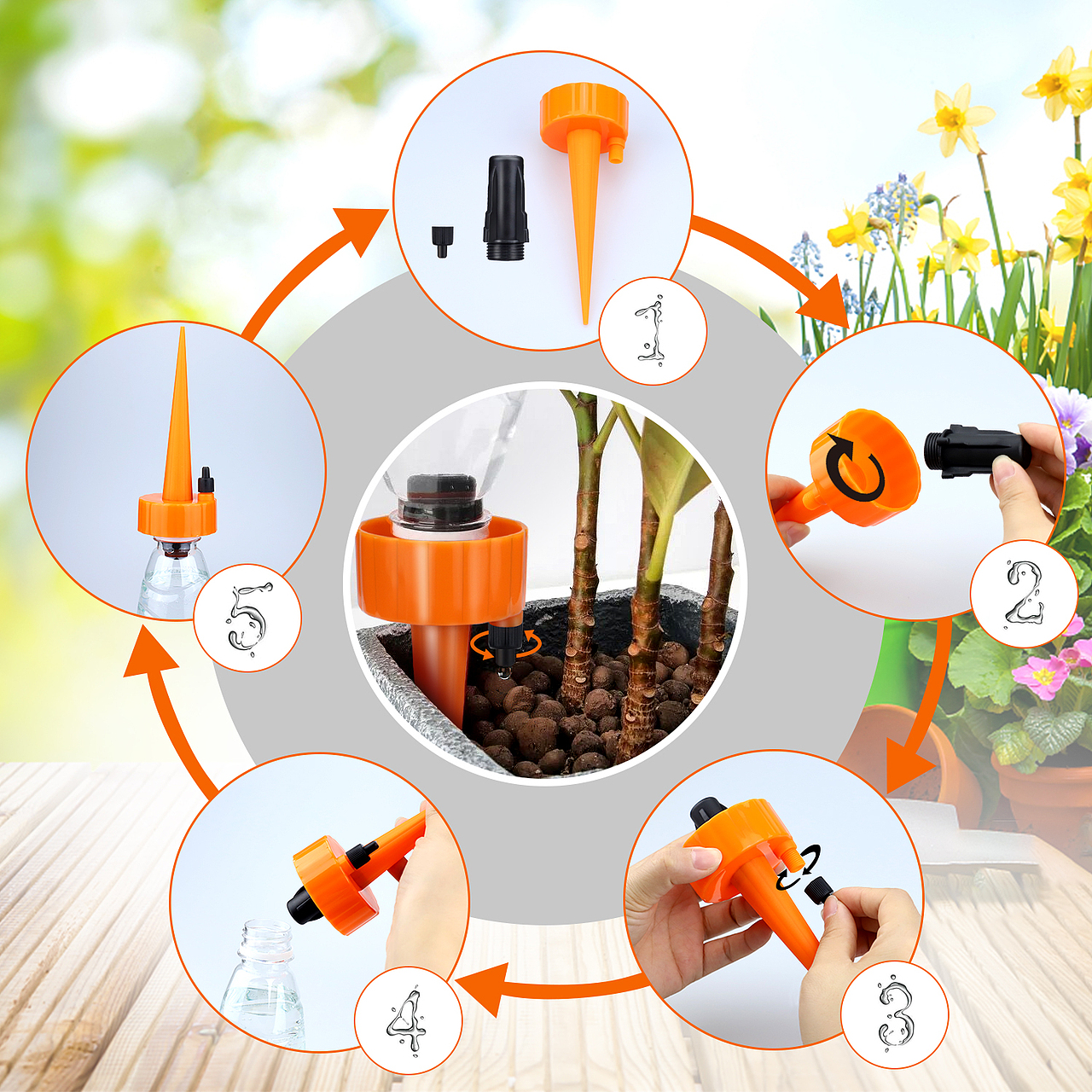 1

2

3

4

5