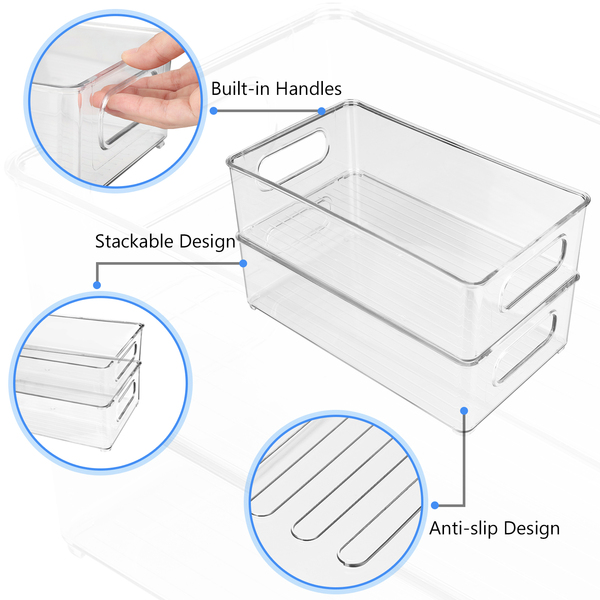 Built-in Handles

Stackable Design

Anti-slip Design