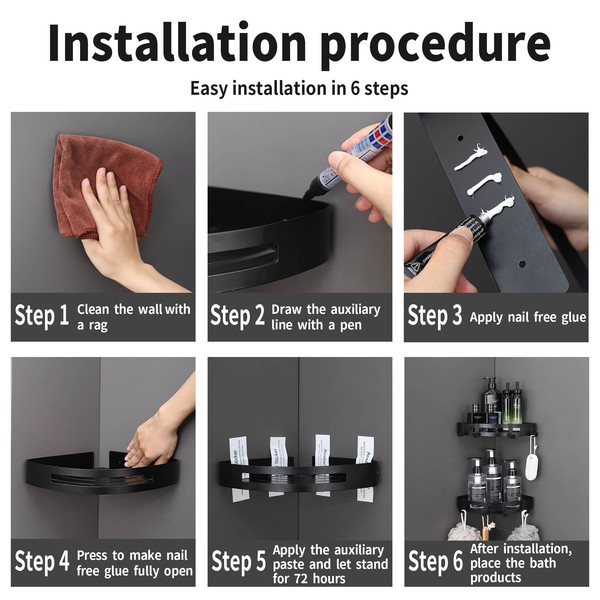 Installation procedure

Easy installation in 6 steps

Step 1 Clean the wall with a rag

Step 2 Draw the auxiliary line with a pen

Step 3 Apply nail free glue

Step 4 Press to make nail free glue fully open

Step 5 Apply the auxiliary paste and let stand for 72 hours

Step 6 After installation, place the bath products