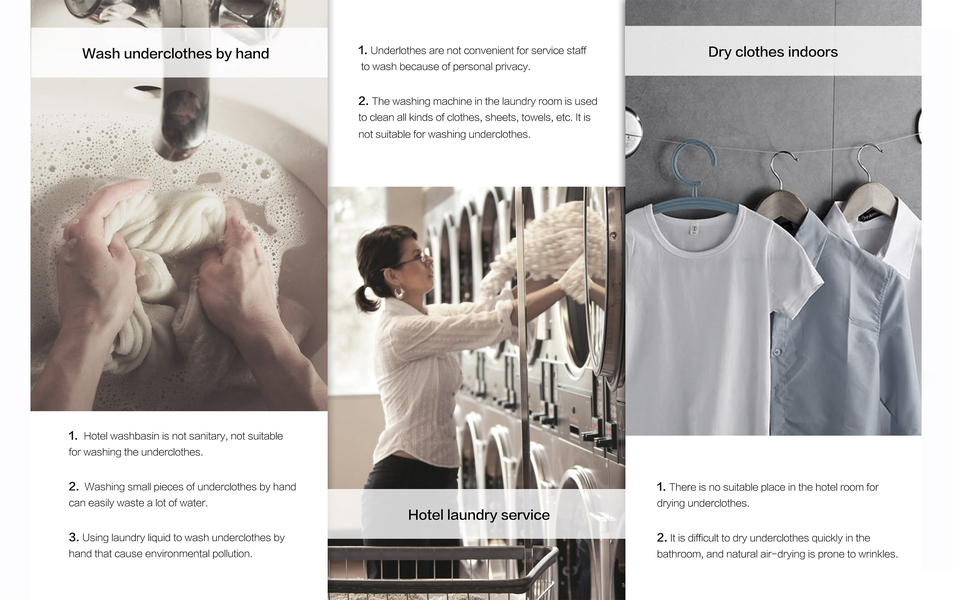 Wash underclothes by hand

1. Hotel washbasin is not sanitary, not suitable for washing the underclothes.

2. Washing small pieces of underclothes by hand can easily waste a lot of water.

3. Using laundry liquid to wash underclothes by hand that cause environmental pollution.

1. Underlothes are not convenient for service staff to wash because of personal privacy.

2. The washing machine in the laundry room is used to clean all kinds of clothes, sheets, towels, etc. It is not suitable for washing underclothes.

Hotel laundry service

Dry clothes indoors

1. There is no suitable place in the hotel room for drying underclothes.

2. It is difficult to dry underclothes quickly in the bathroom, and natural air-drying is prone to wrinkles.