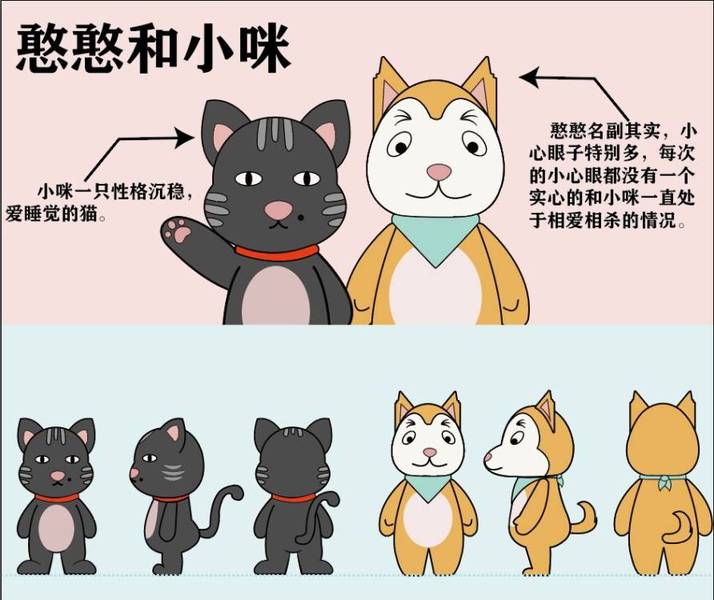 憨憨和小咪

小咪一只性格沉稳，爱睡觉的猫。

憨憨名副其实，小心眼子特别多，每次的小心眼都没有一个实心的和小咪一直处于相爱相杀的情况。