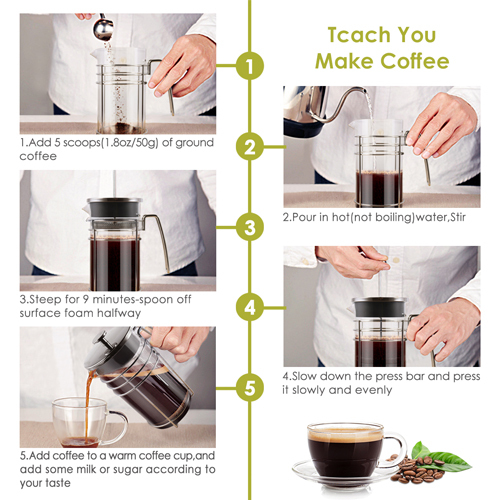 Tcach You Make Coffee

1

1.Add 5 scoops(1.8oz/50g) of ground coffee

2

2.Pour in hot(not boiling)water,Stir

3

3.Steep for 9 minutes-spoon off surface foam halfway

4

4.Slow down the press bar and press it slowly and evenly

5

5.Add coffee to a warm coffee cup,and add some milk or sugar according to your taste