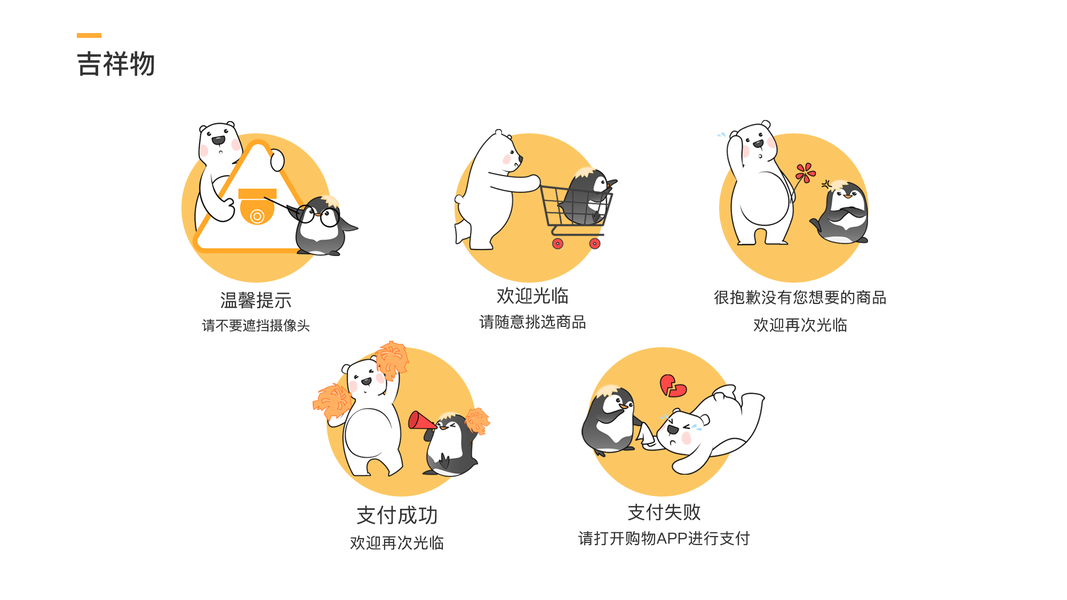 吉祥物

温馨提示
请不要遮挡摄像头

欢迎光临
请随意挑选商品

很抱歉没有您想要的商品
欢迎再次光临

支付成功
欢迎再次光临

支付失败
请打开购物APP进行支付