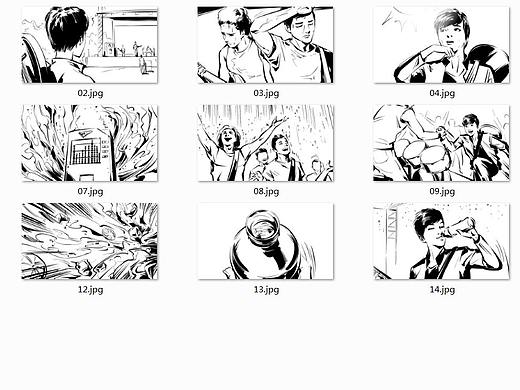 02.jpg

03.jpg

04.jpg

07.jpg

08.jpg

09.jpg

12.jpg

13.jpg

14.jpg