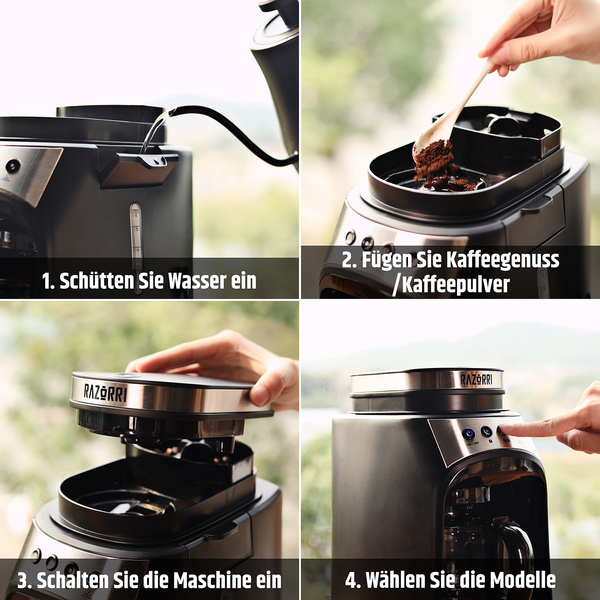 1. Schütten Sie Wasser ein

2. Fügen Sie Kaffeegenuss /Kaffeepulver

RAZORRI

3. Schalten Sie die Maschine ein

RAZORRI

4. Wählen Sie die Modelle