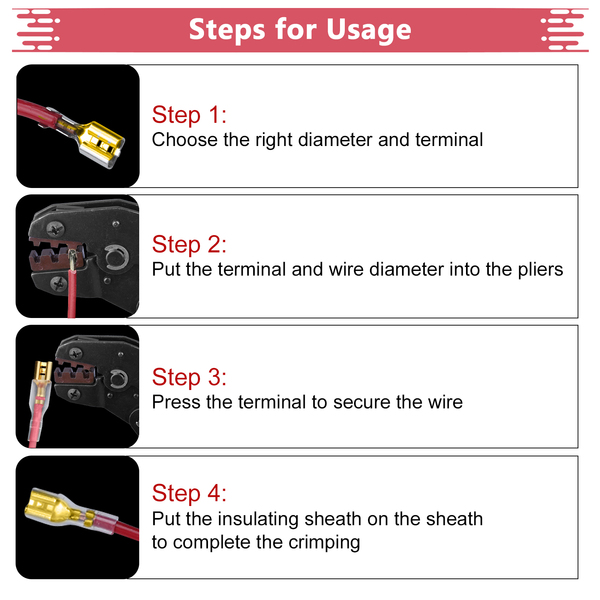 Steps for Usage

Step 1:
Choose the right diameter and terminal

Step 2:
Put the terminal and wire diameter into the pliers

Step 3:
Press the terminal to secure the wire

Step 4:
Put the insulating sheath on the sheath to complete the crimping