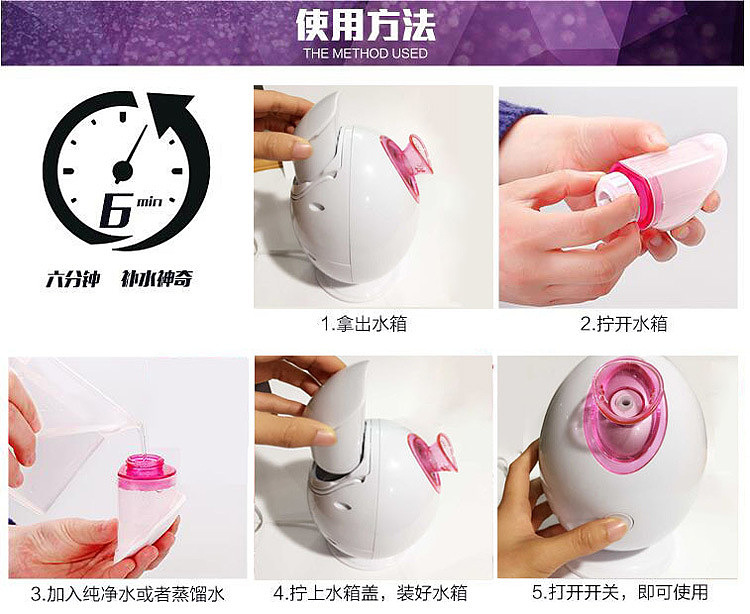 使用方法
THE METHOD USED

6 min

六分钟 补水神奇

1.拿出水箱

2.拧开水箱

3.加入纯净水或者蒸馏水

4.拧上水箱盖，装好水箱

5.打开开关，即可使用