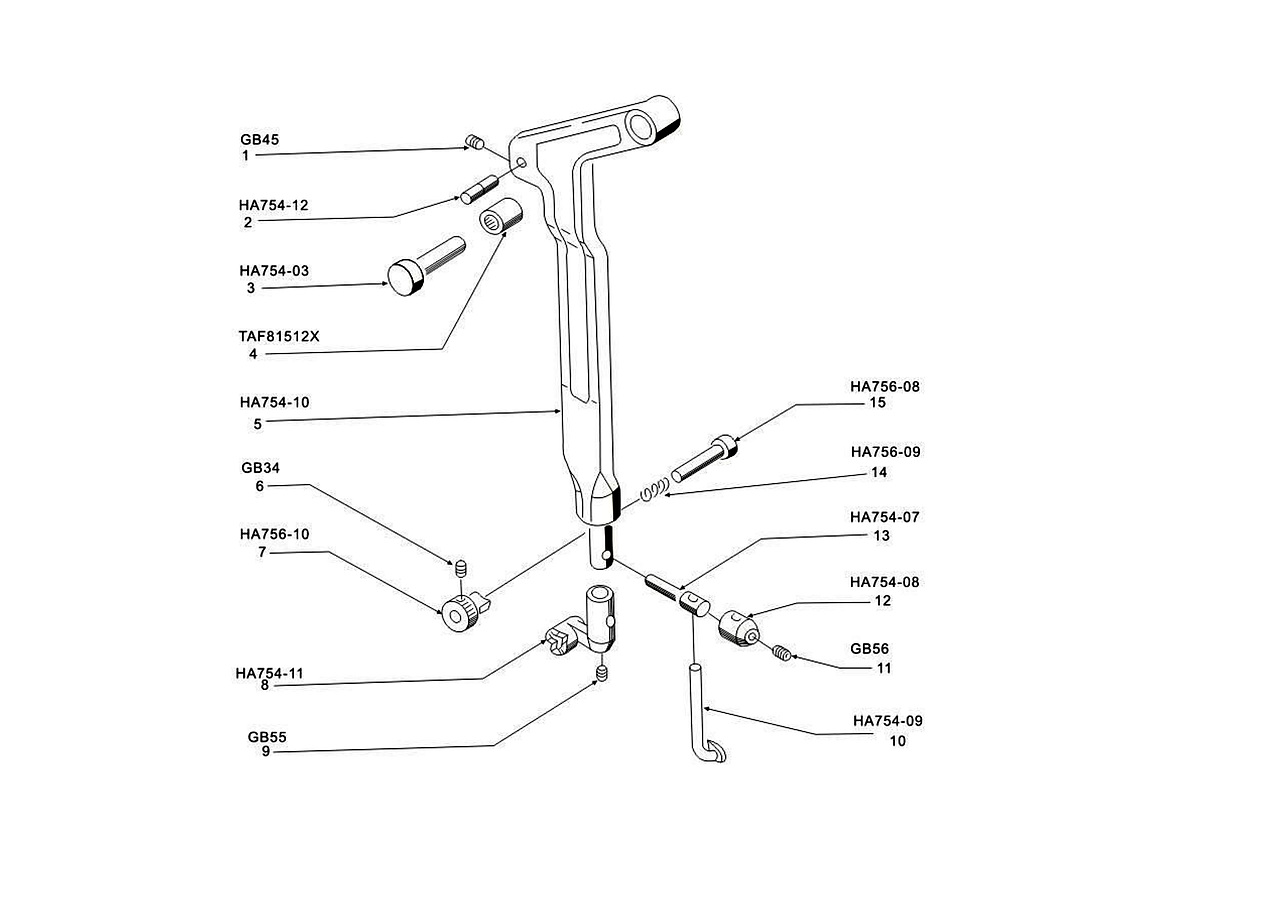 GB45
1

HA754-12
2

HA754-03
3

TAF81512X
4

HA754-10
5

GB34
6

HA756-10
7

HA754-11
8

GB55
9

HA756-08
15

HA756-09
14

HA754-07
13

HA754-08
12

GB56
11

HA754-09
10