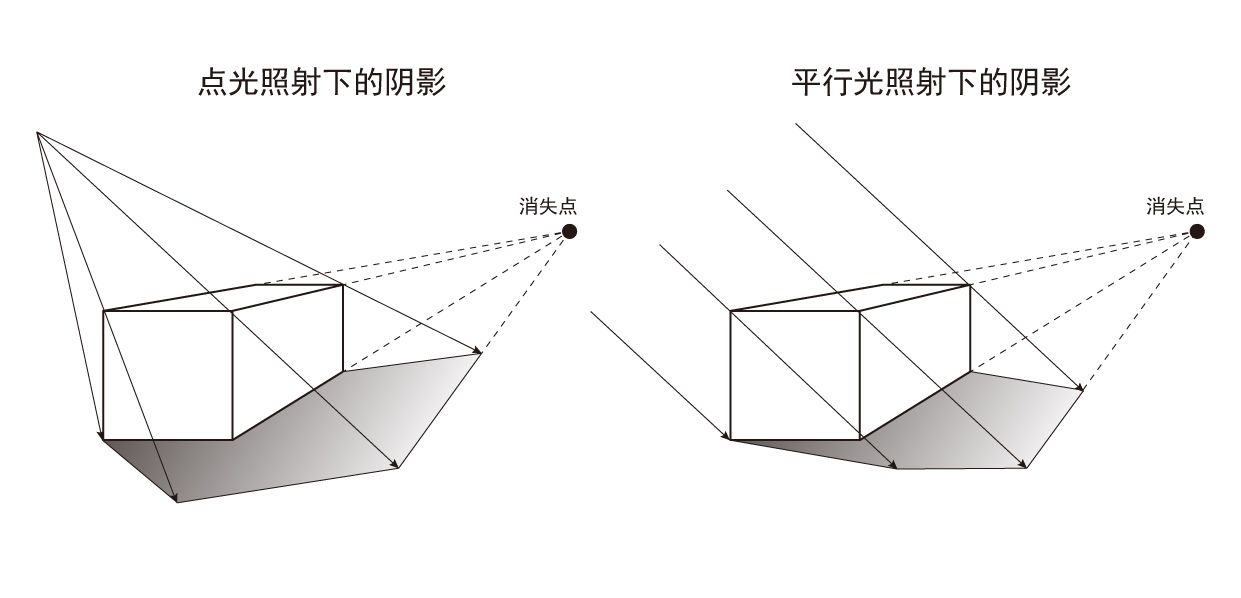 点光照射下的阴影

消失点

平行光照射下的阴影

消失点