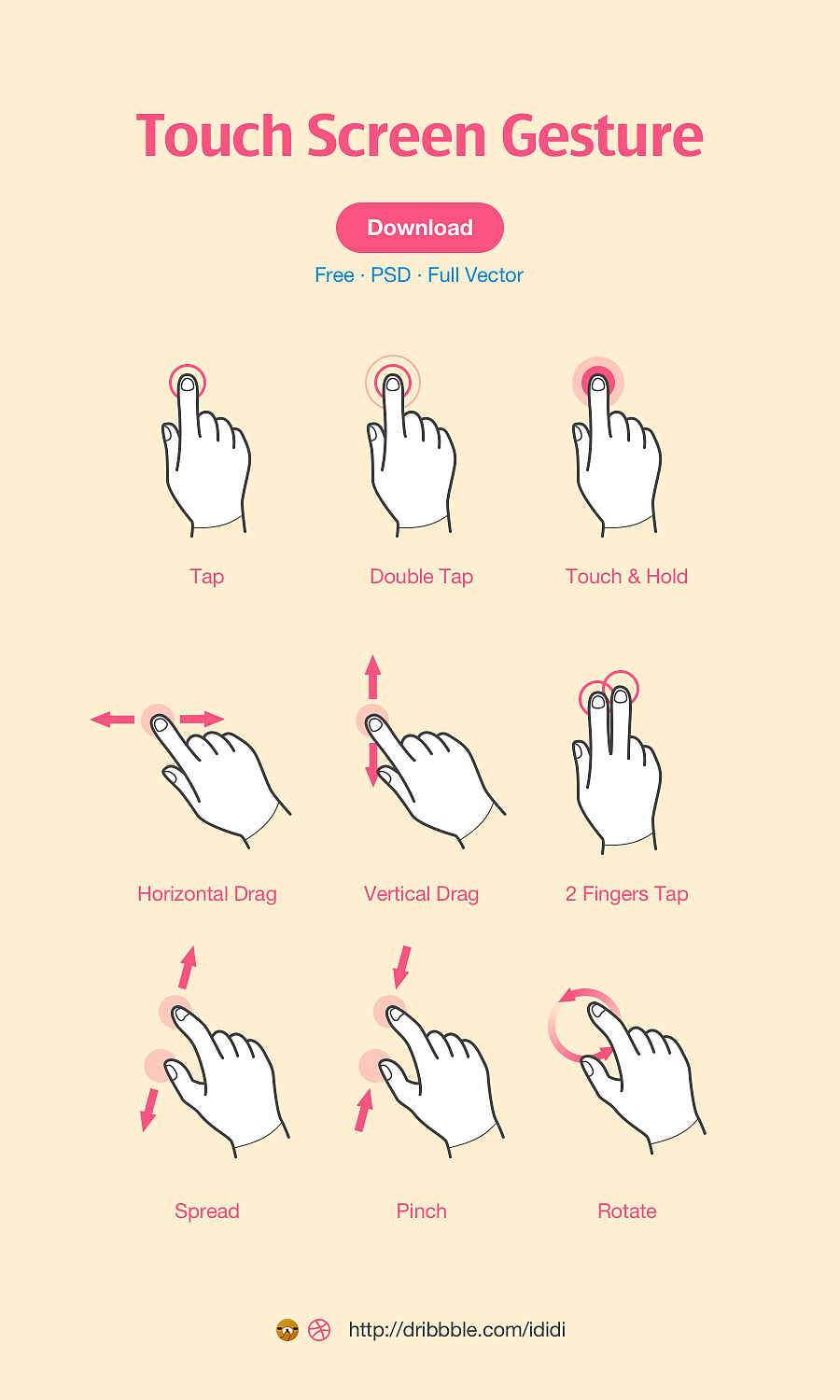 Touch Screen Gesture

Download

Free · PSD · Full Vector

Tap

Double Tap

Touch & Hold

Horizontal Drag

Vertical Drag

2 Fingers Tap

Spread

Pinch

Rotate

http://dribbble.com/ididi