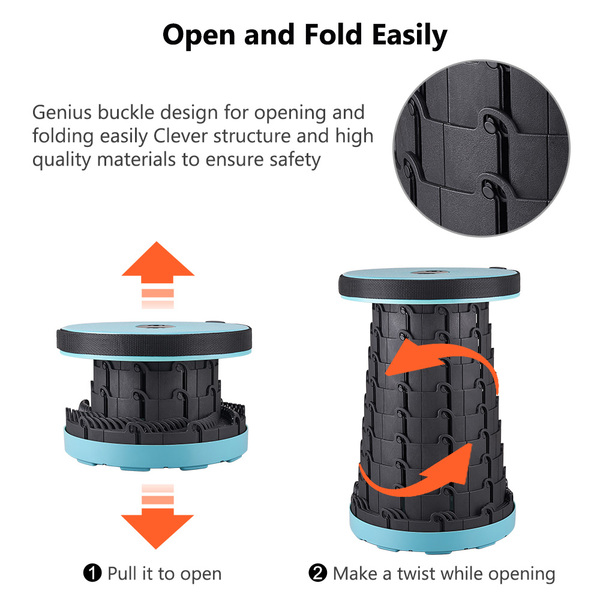 Open and Fold Easily

Genius buckle design for opening and folding easily Clever structure and high quality materials to ensure safety

❶ Pull it to open

❷ Make a twist while opening