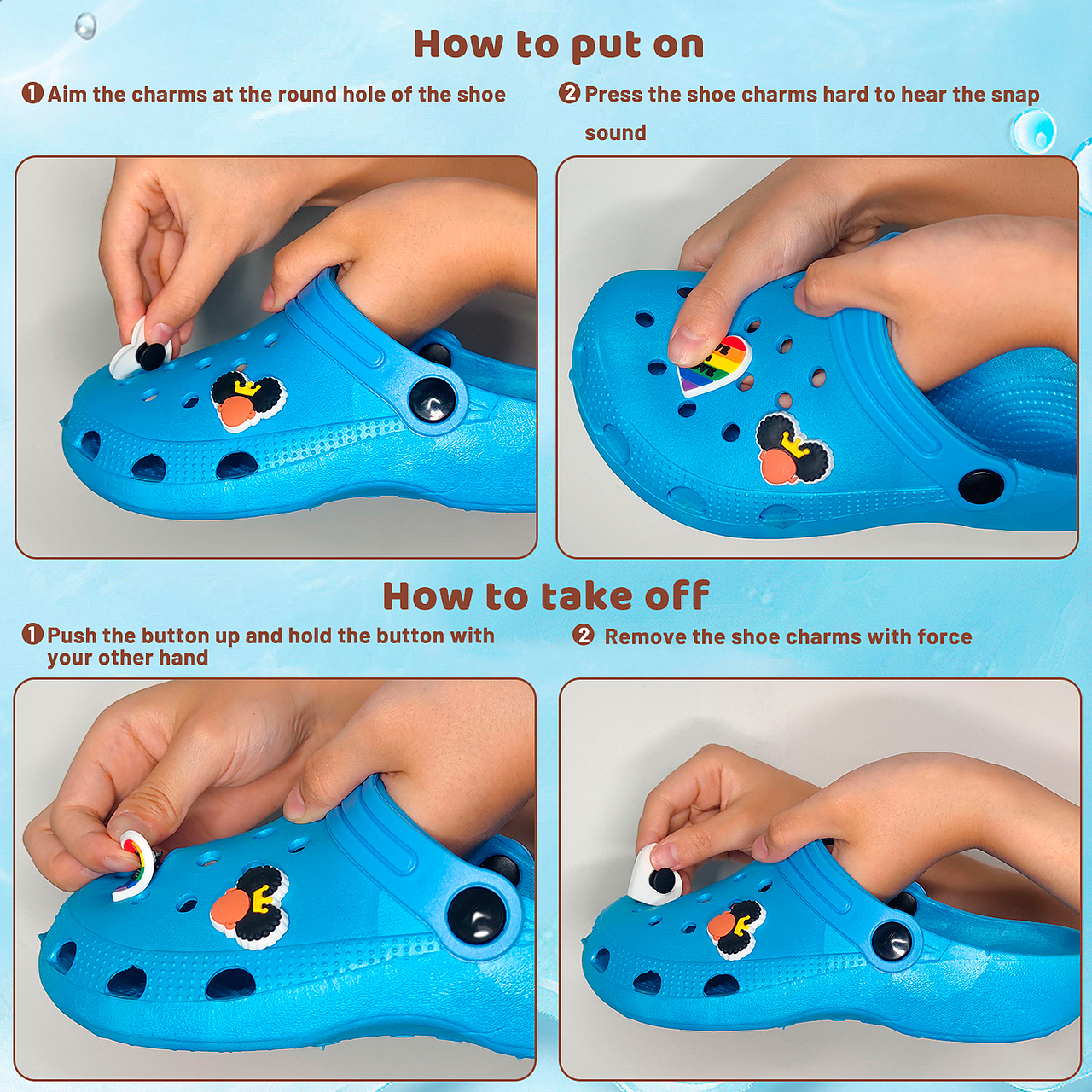 How to put on

❶ Aim the charms at the round hole of the shoe

❷ Press the shoe charms hard to hear the snap sound

How to take off

❶ Push the button up and hold the button with your other hand

❷ Remove the shoe charms with force