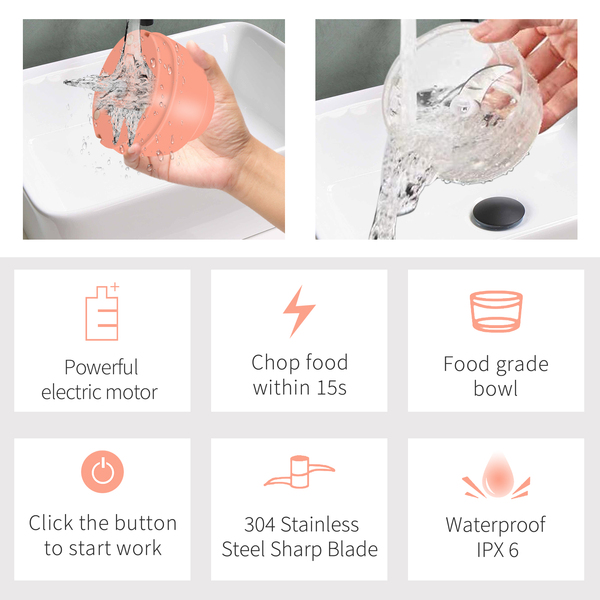 Powerful electric motor

Chop food within 15s

Food grade bowl

Click the button to start work

304 Stainless Steel Sharp Blade

Waterproof IPX 6