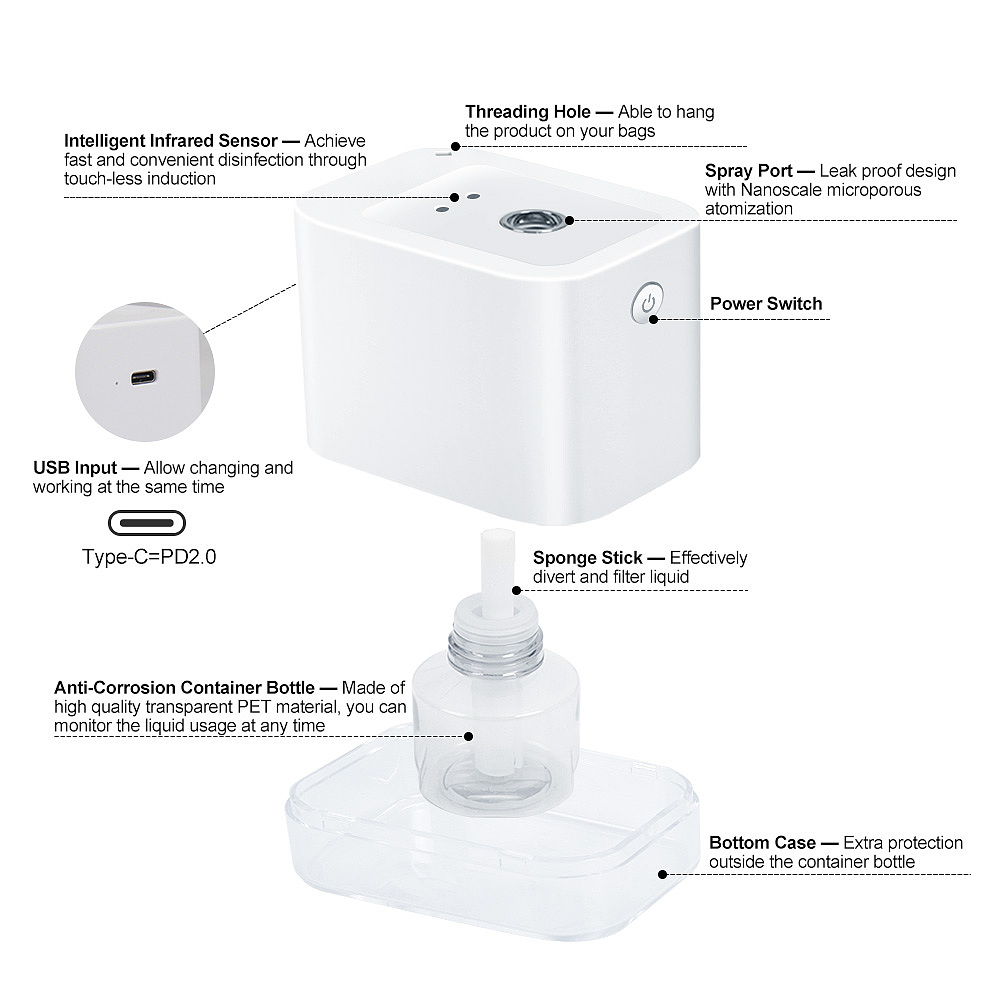 Threading Hole — Able to hang the product on your bags

Intelligent Infrared Sensor — Achieve fast and convenient disinfection through touch-less induction

Spray Port — Leak proof design with Nanoscale microporous atomization

Power Switch

USB Input — Allow changing and working at the same time

Type-C=PD2.0

Sponge Stick — Effectively divert and filter liquid

Anti-Corrosion Container Bottle — Made of high quality transparent PET material, you can monitor the liquid usage at any time

Bottom Case — Extra protection outside the container bottle