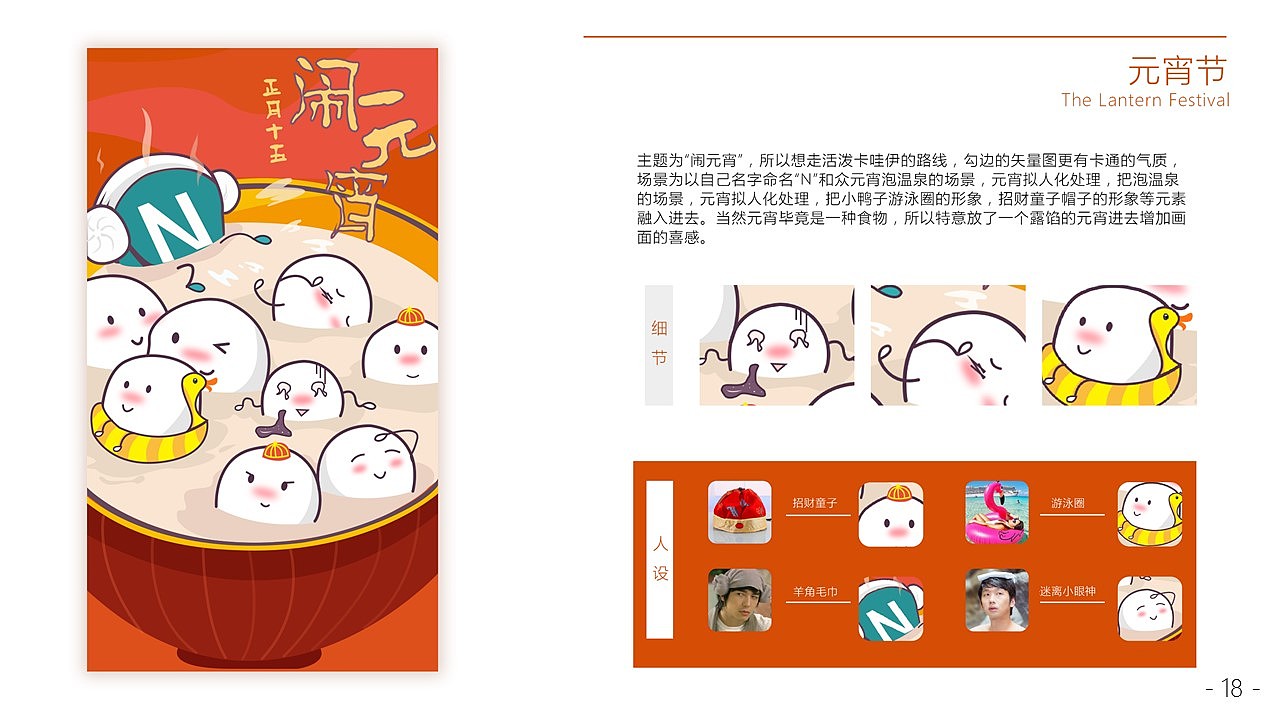 正月十五
闹元宵

N

元宵节
The Lantern Festival

主题为"闹元宵"，所以想走活泼卡哇伊的路线，勾边的矢量图更有卡通的气质，场景为以自己名字命名"N"和众元宵泡温泉的场景，元宵拟人化处理，把泡温泉的场景，元宵拟人化处理，把小鸭子游泳圈的形象，招财童子帽子的形象等元素融入进去。当然元宵毕竟是一种食物，所以特意放了一个露馅的元宵进去增加画面的喜感。

细节

人设

招财童子

游泳圈

羊角毛巾

N

迷离小眼神

- 18 -