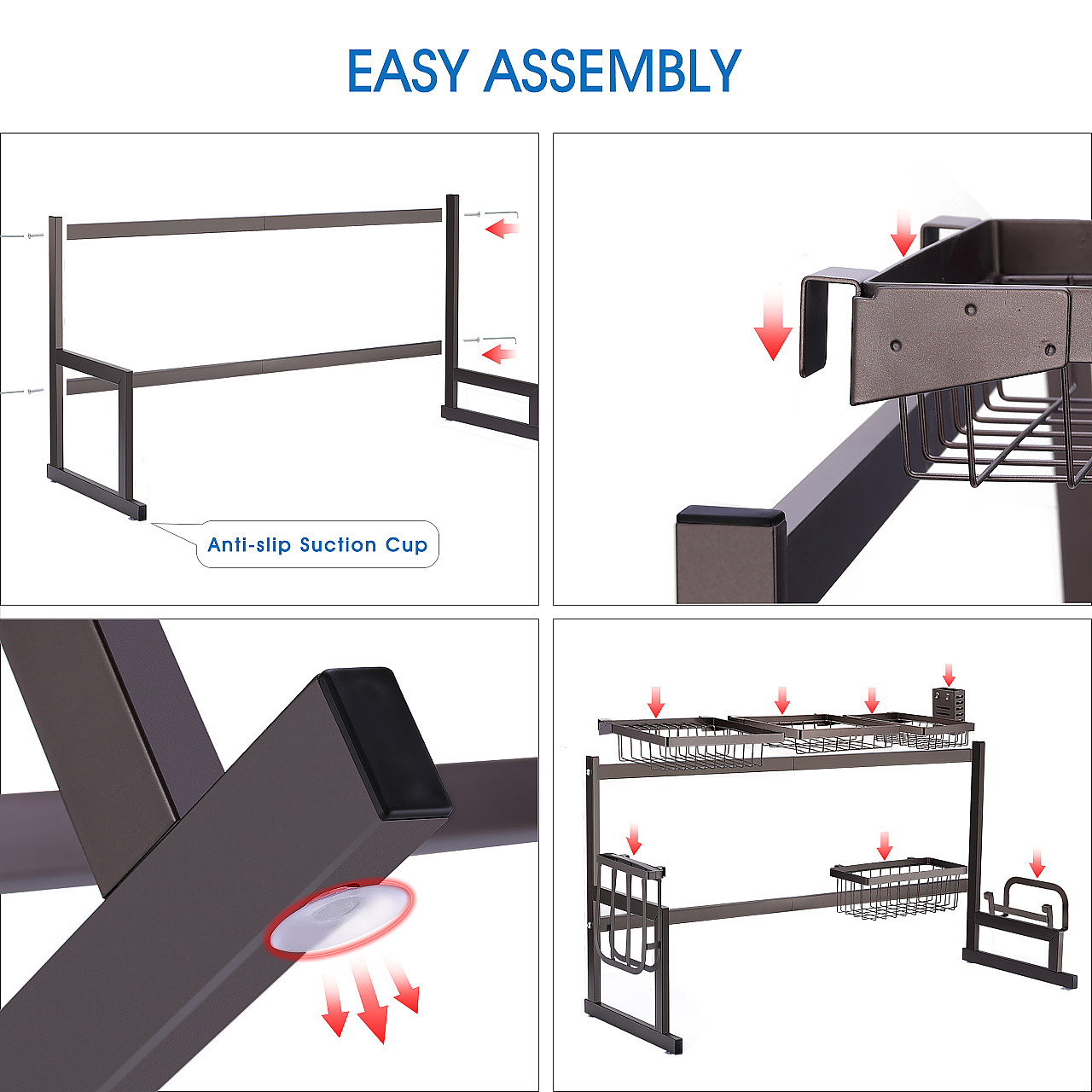 EASY ASSEMBLY

Anti-slip Suction Cup