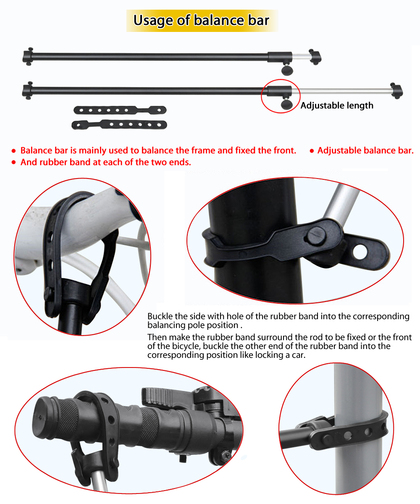 Usage of balance bar

Adjustable length

● Balance bar is mainly used to balance the frame and fixed the front. ● Adjustable balance bar.
● And rubber band at each of the two ends.

Buckle the side with hole of the rubber band into the corresponding balancing pole position .

Then make the rubber band surround the rod to be fixed or the front of the bicycle, buckle the other end of the rubber band into the corresponding position like locking a car.