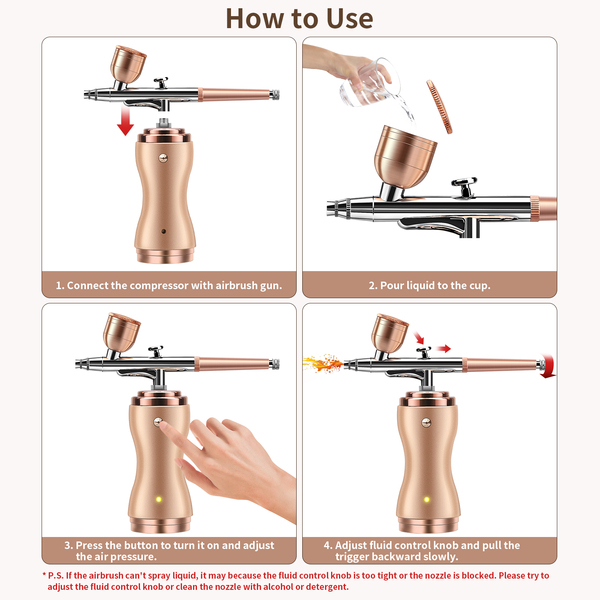 How to Use

1. Connect the compressor with airbrush gun.

2. Pour liquid to the cup.

3. Press the button to turn it on and adjust the air pressure.

4. Adjust fluid control knob and pull the trigger backward slowly.

* P.S. If the airbrush can't spray liquid, it may because the fluid control knob is too tight or the nozzle is blocked. Please try to adjust the fluid control knob or clean the nozzle with alcohol or detergent.