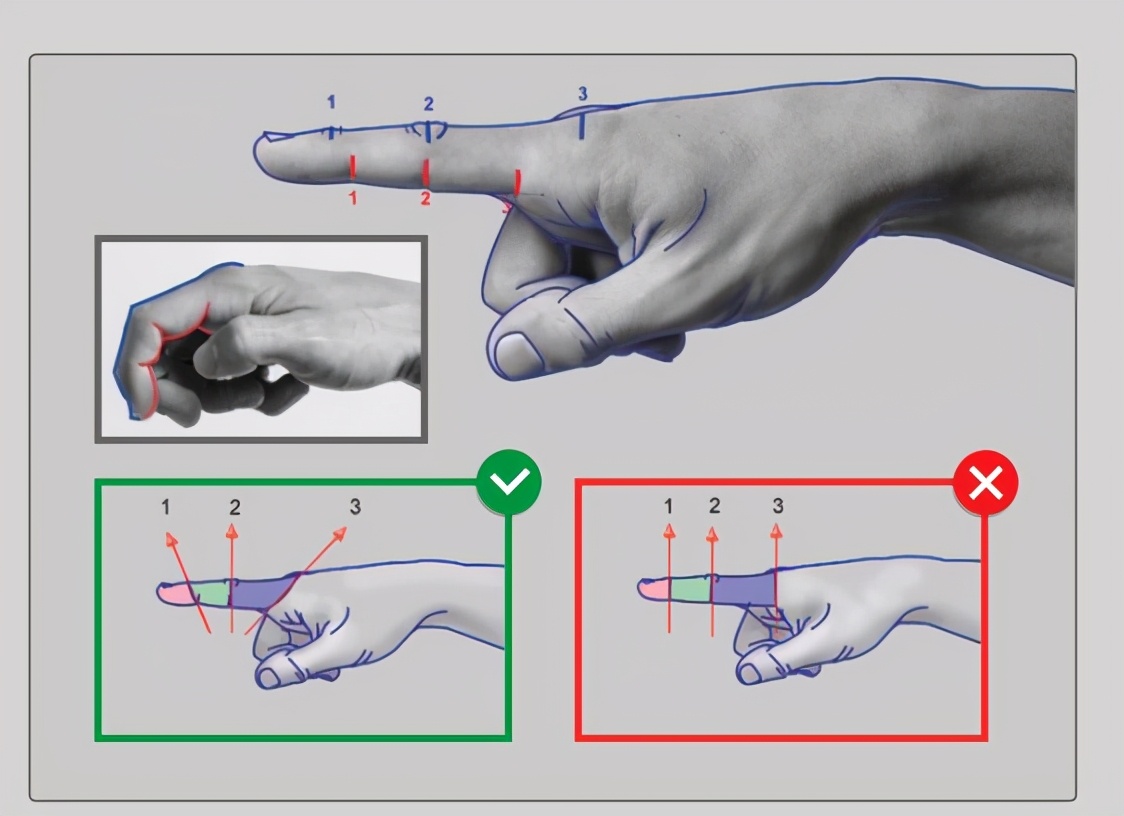 1 2 3
1 2

1 2 3

1 2 3