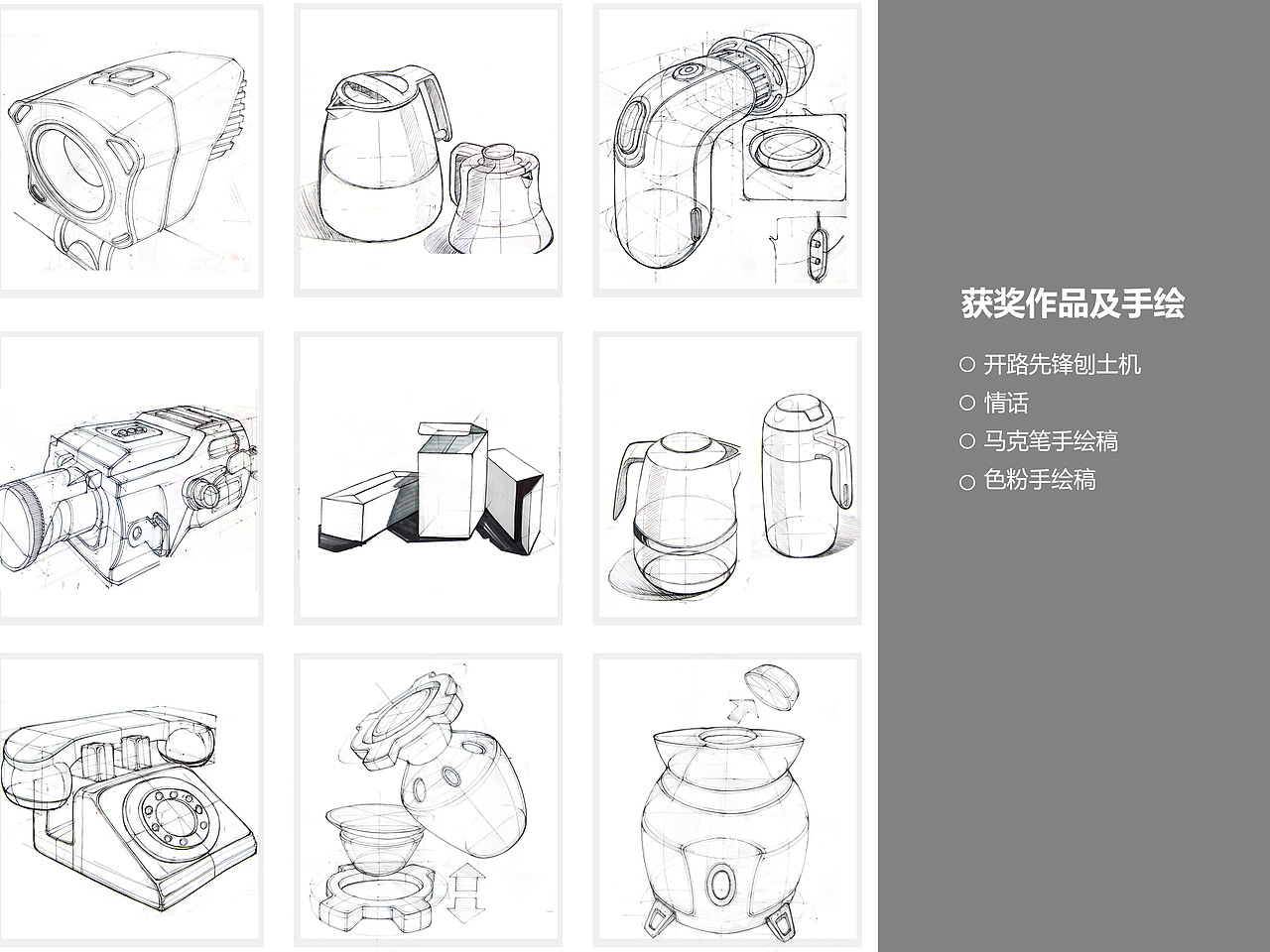 获奖作品及手绘

○ 开路先锋刨土机
○ 情话
○ 马克笔手绘稿
○ 色粉手绘稿