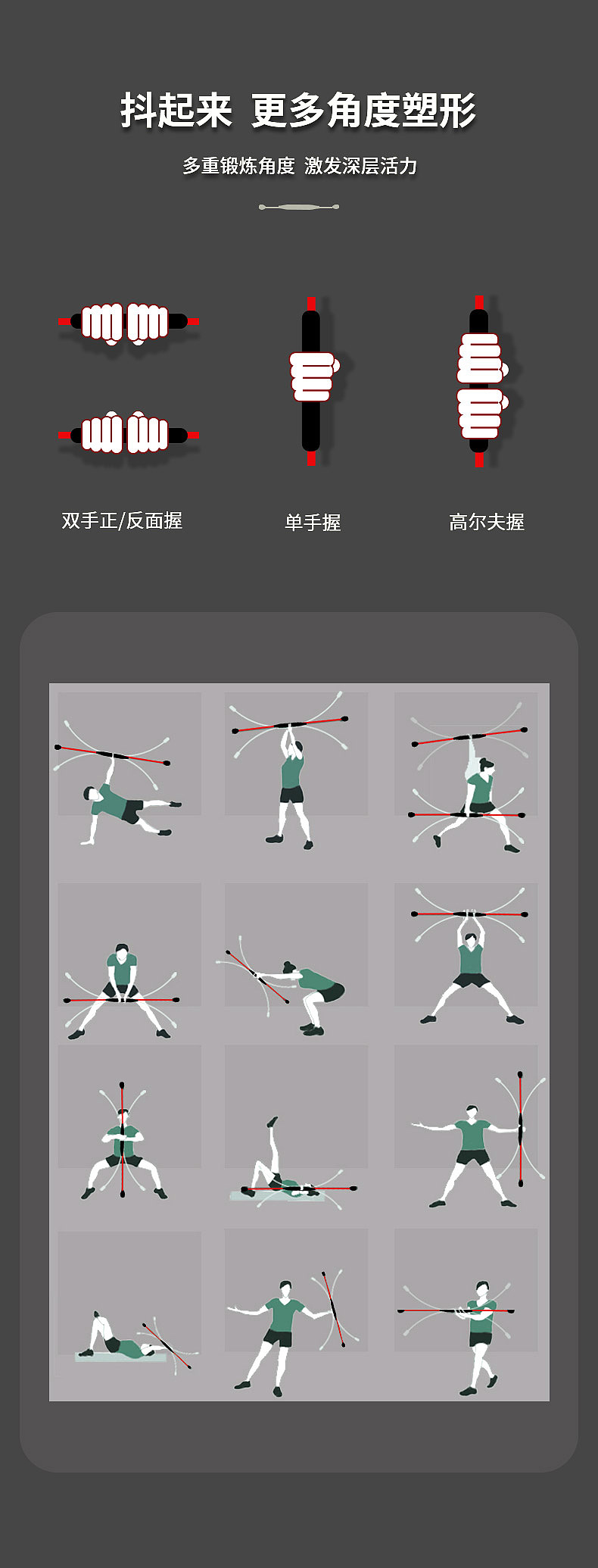 抖起来 更多角度塑形

多重锻炼角度 激发深层活力

双手正/反面握

单手握

高尔夫握