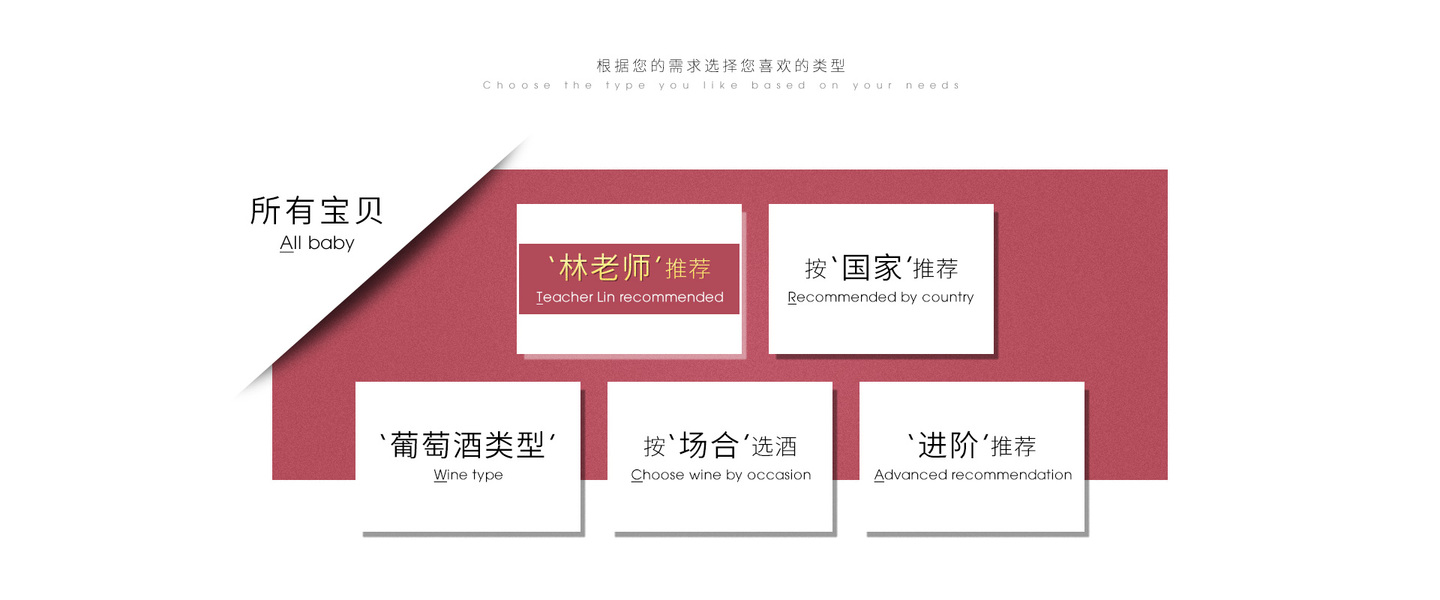 根据您的需求选择您喜欢的类型
Choose the type you like based on your needs

所有宝贝
All baby

‘林老师’推荐
Teacher Lin recommended

按‘国家’推荐
Recommended by country

‘葡萄酒类型’
Wine type

按‘场合’选酒
Choose wine by occasion

‘进阶’推荐
Advanced recommendation