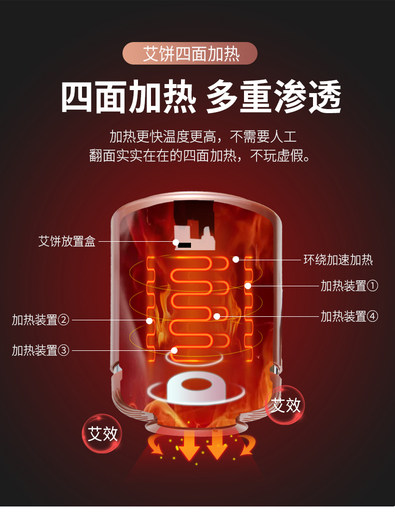 艾饼四面加热

四面加热 多重渗透

加热更快温度更高，不需要人工翻面实实在在的四面加热，不玩虚假。

艾饼放置盒

环绕加速加热

加热装置①

加热装置②

加热装置④

加热装置③

艾效

艾效