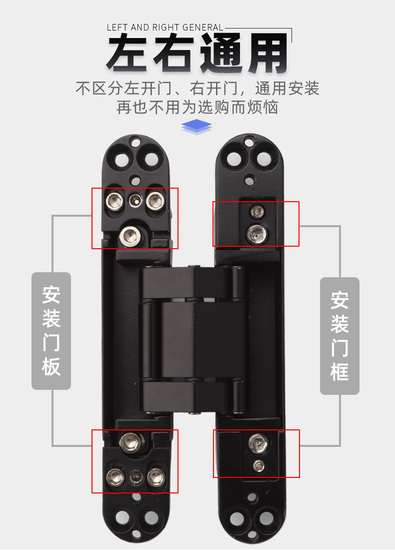 LEFT AND RIGHT GENERAL

左右通用

不区分左开门、右开门，通用安装
再也不用为选购而烦恼

安装门板

安装门框