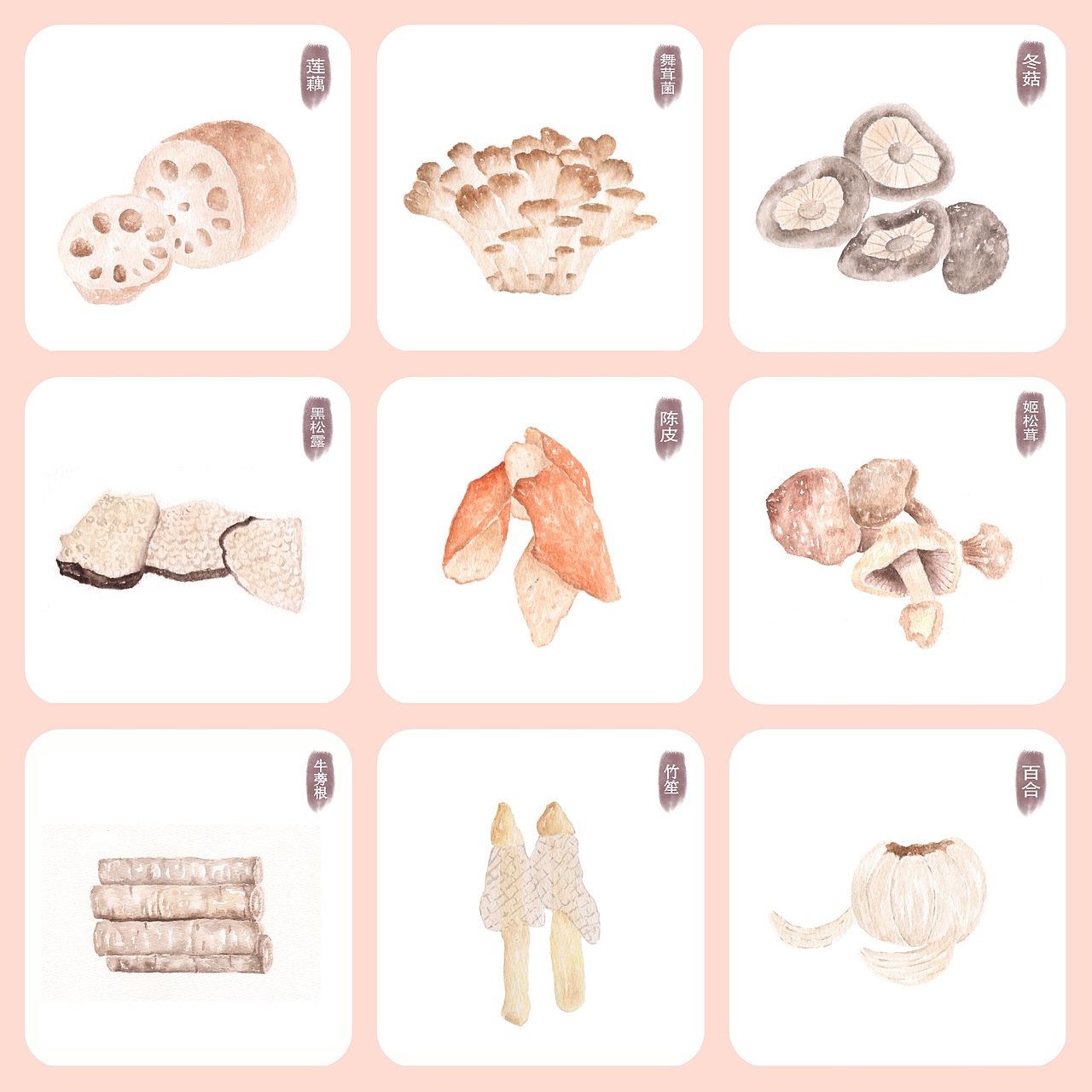 莲藕

舞茸菌

冬菇

黑松露

陈皮

姬松茸

牛蒡根

竹笙

百合