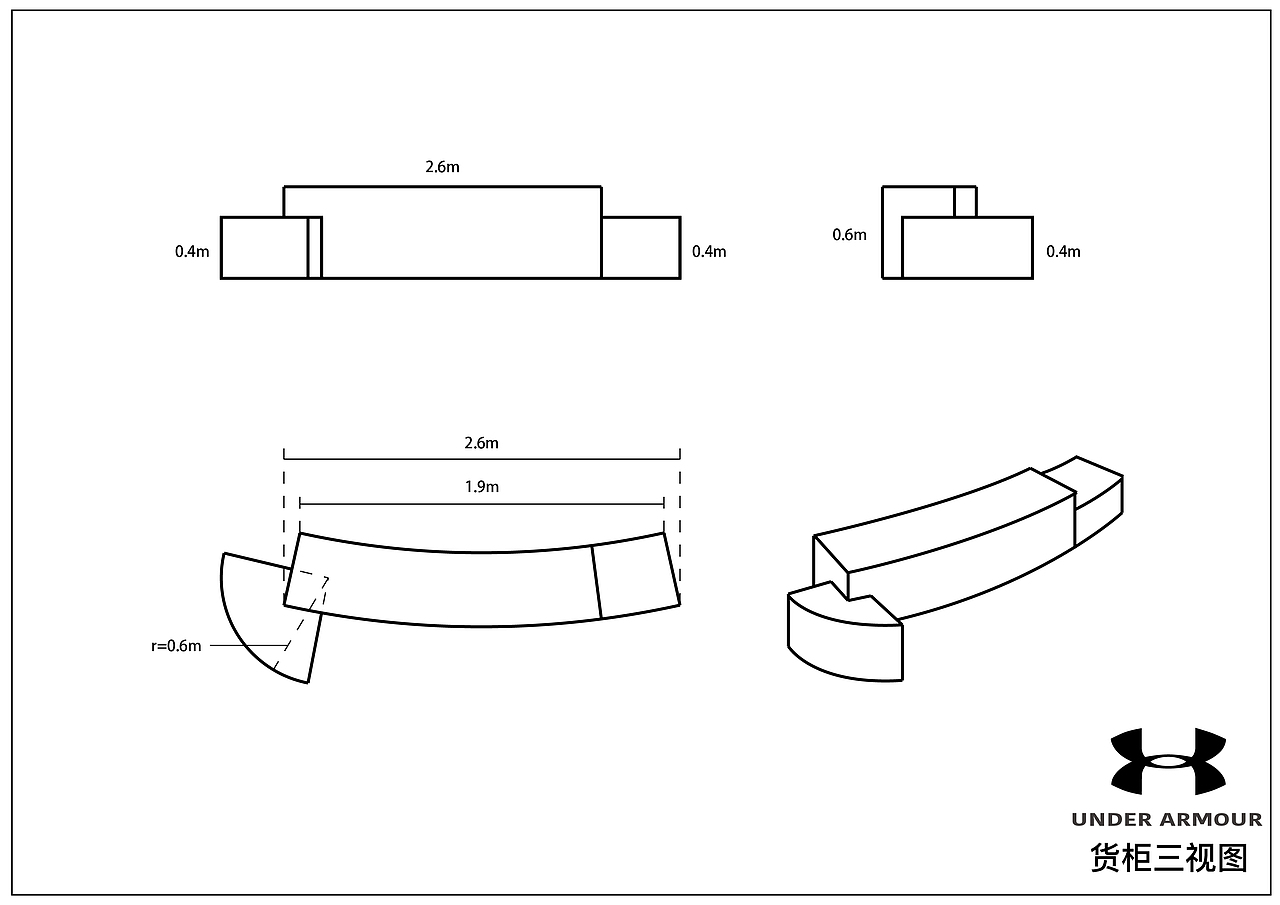 2.6m
0.4m
0.4m
0.6m
0.4m
2.6m
1.9m
r=0.6m
UNDER ARMOUR
货柜三视图