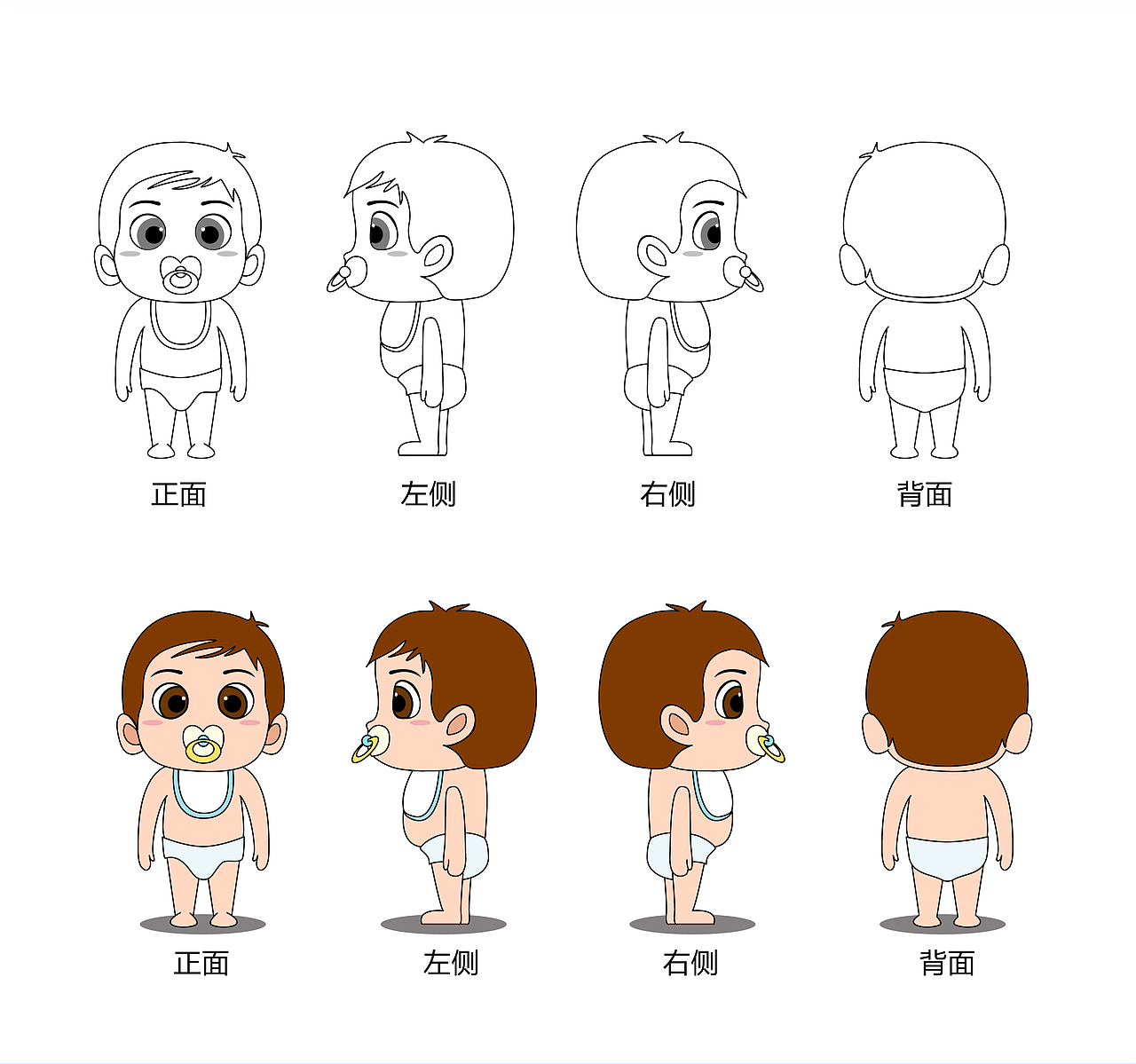 正面
左侧
右侧
背面

正面
左侧
右侧
背面