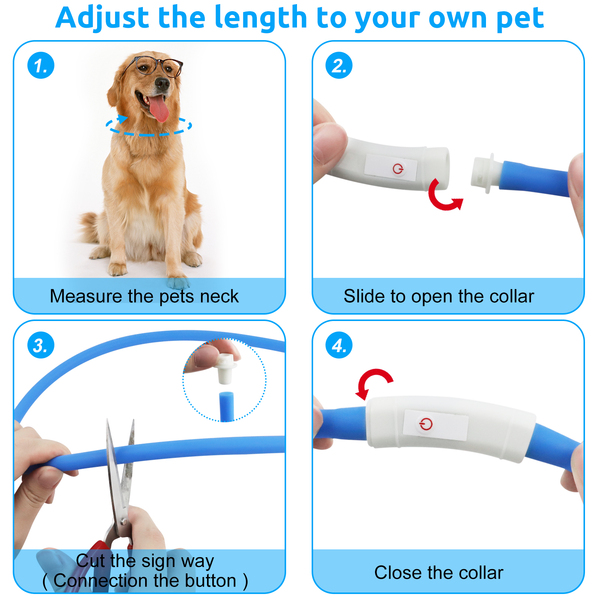 Adjust the length to your own pet

1.
Measure the pets neck

2.
Slide to open the collar

3.
Cut the sign way
( Connection the button )

4.
Close the collar