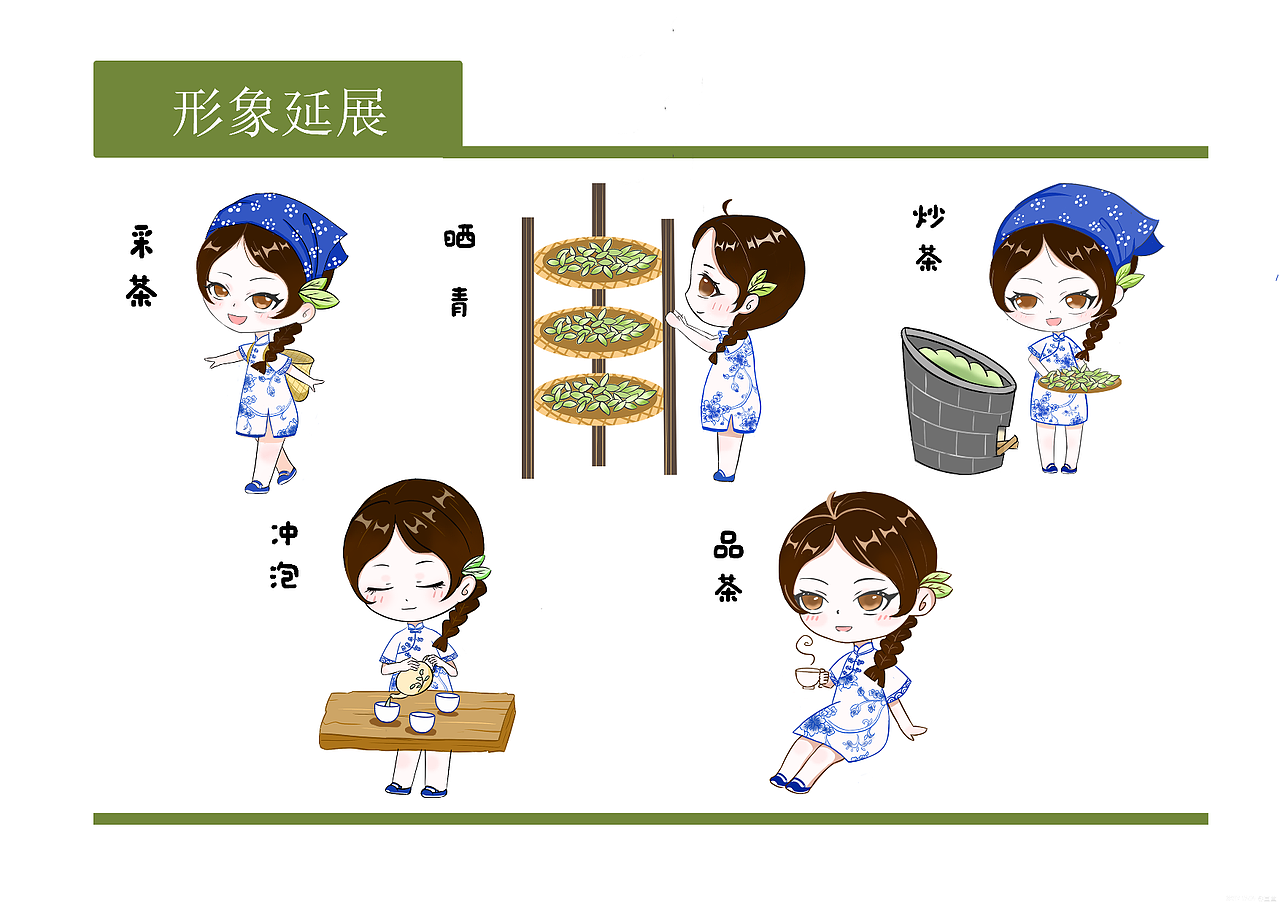 形象延展

采茶

晒青

炒茶

冲泡

品茶