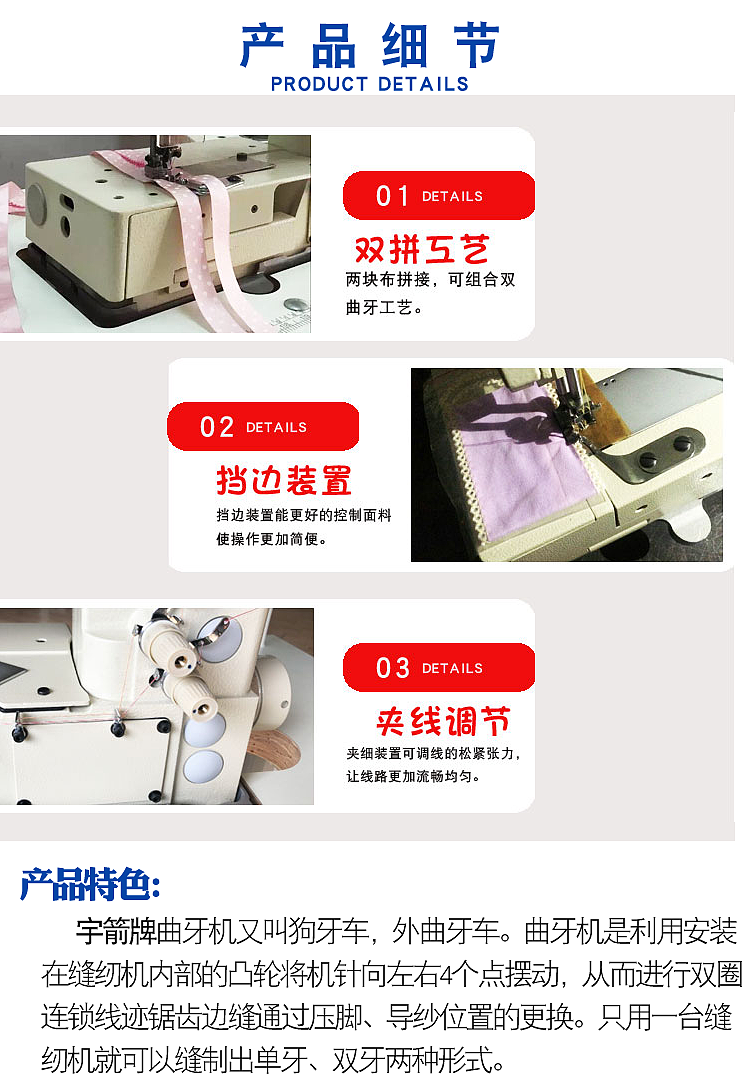 产品细节
PRODUCT DETAILS

01 DETAILS
双拼工艺
两块布拼接，可组合双曲牙工艺。

02 DETAILS
挡边装置
挡边装置能更好的控制面料使操作更加简便。

03 DETAILS
夹线调节
夹细装置可调线的松紧张力，让线路更加流畅均匀。

产品特色:
宇箭牌曲牙机又叫狗牙车，外曲牙车。曲牙机是利用安装在缝纫机内部的凸轮将机针向左右4个点摆动，从而进行双圈连锁线迹锯齿边缝通过压脚、导纱位置的更换。只用一台缝纫机就可以缝制出单牙、双牙两种形式。