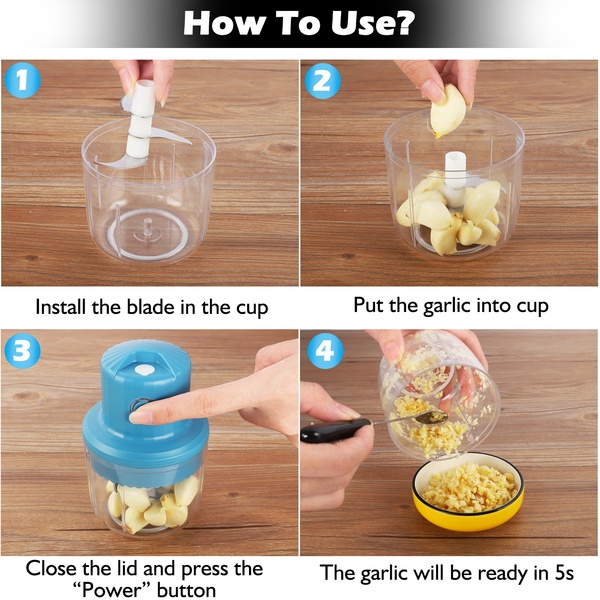 How To Use?

1

Install the blade in the cup

2

Put the garlic into cup

3

Close the lid and press the “Power” button

4

The garlic will be ready in 5s