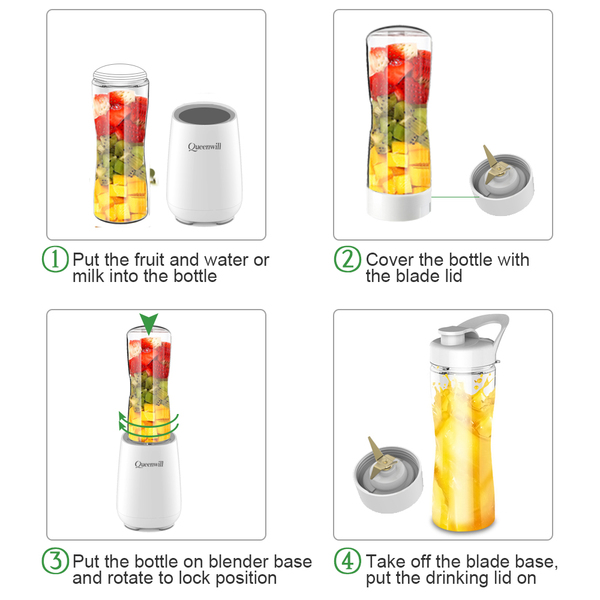 Queenwill

① Put the fruit and water or milk into the bottle

② Cover the bottle with the blade lid

Queenwill

③ Put the bottle on blender base and rotate to lock position

④ Take off the blade base, put the drinking lid on