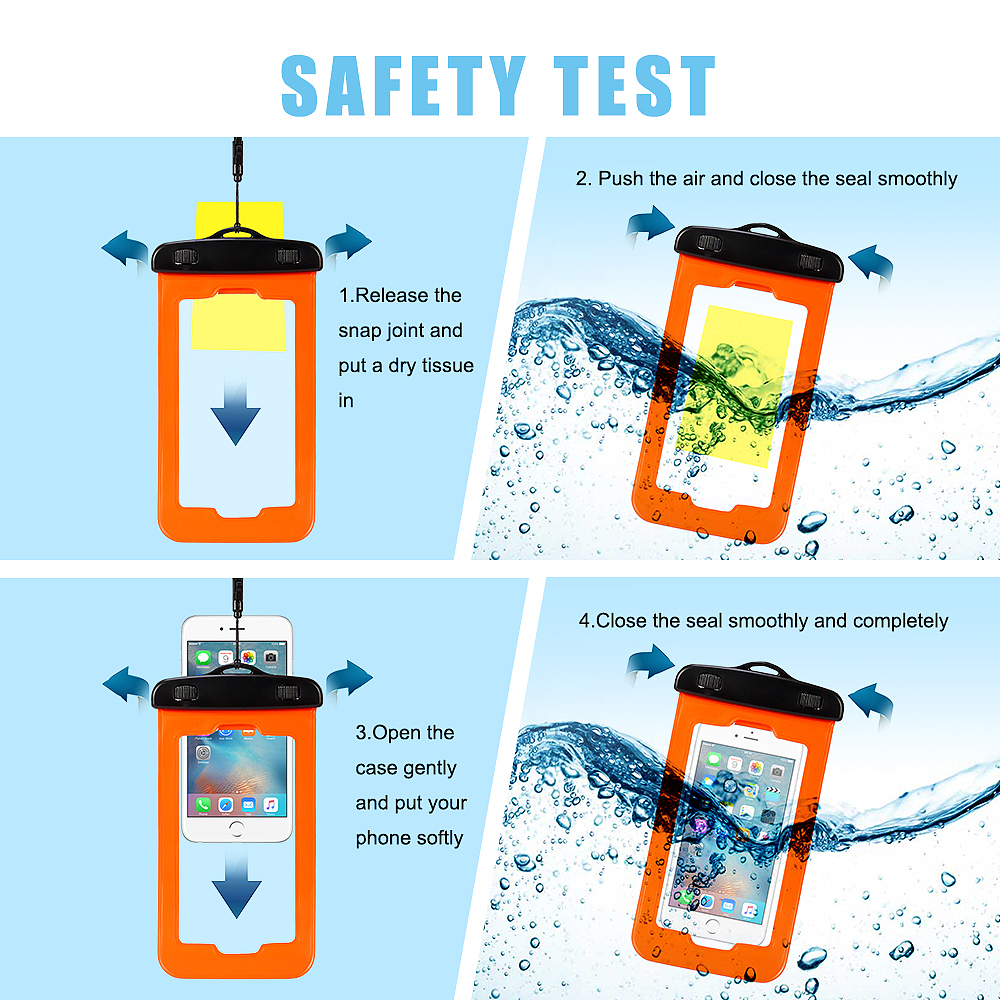 SAFETY TEST

1.Release the snap joint and put a dry tissue in

2. Push the air and close the seal smoothly

3.Open the case gently and put your phone softly

4.Close the seal smoothly and completely