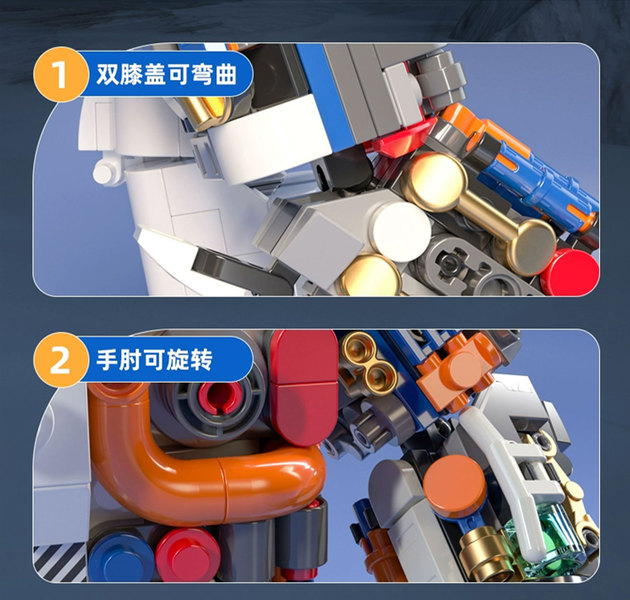 1 双膝盖可弯曲

2 手肘可旋转