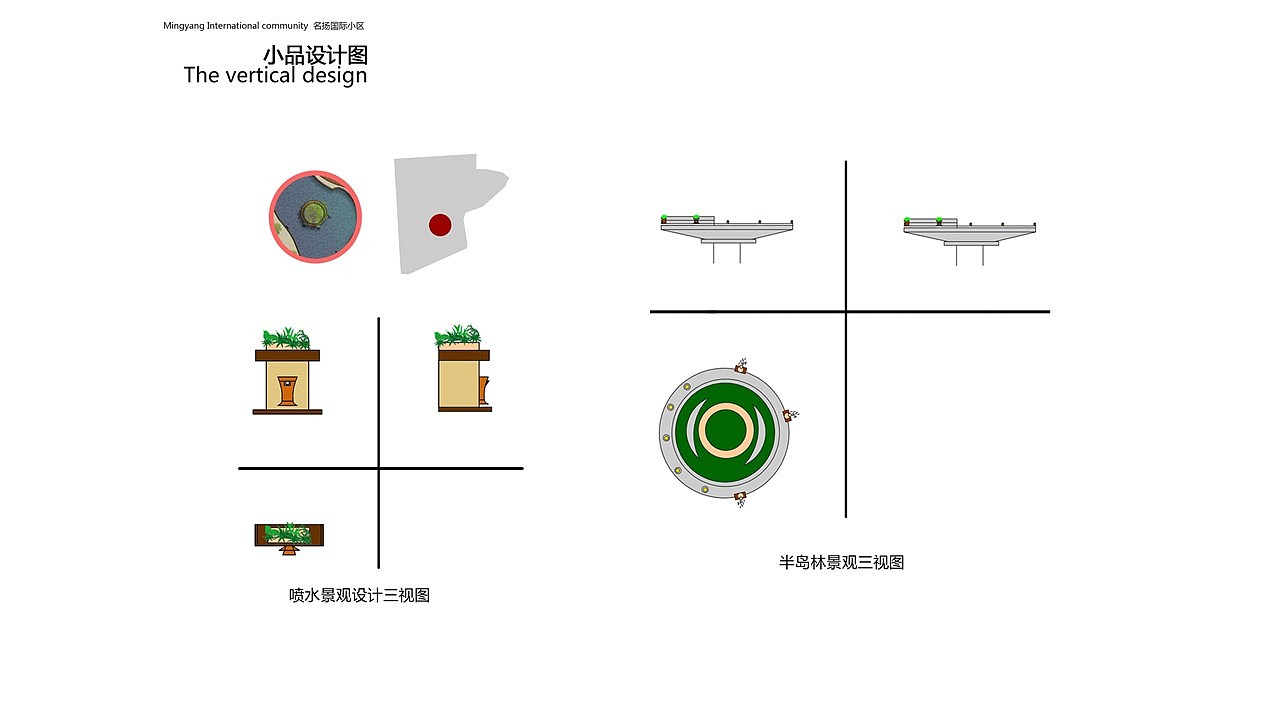 Mingyang International community 名扬国际小区

小品设计图
The vertical design

喷水景观设计三视图

半岛林景观三视图