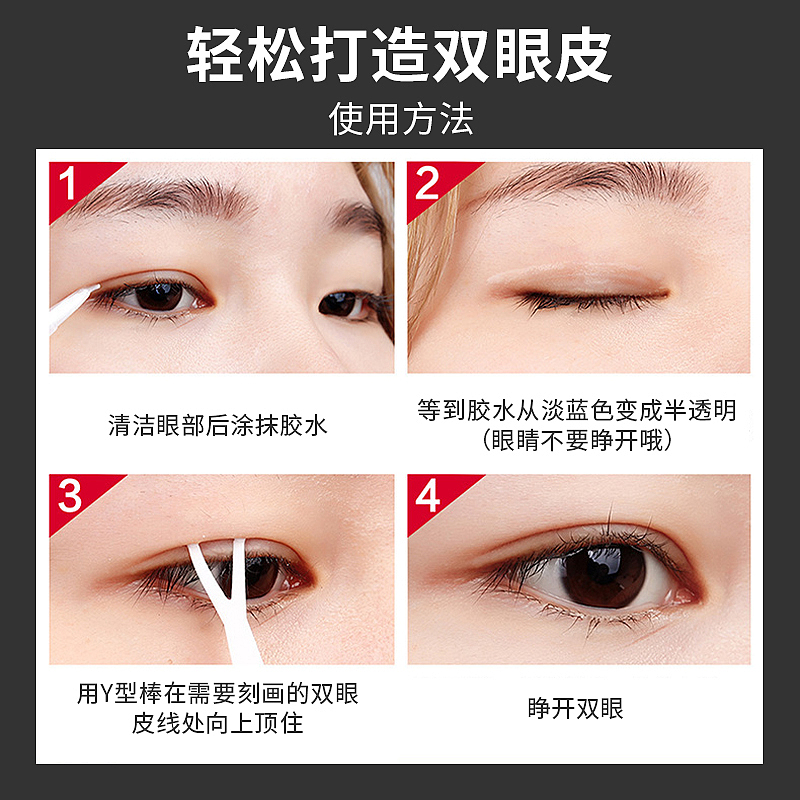 轻松打造双眼皮

使用方法

1

清洁眼部后涂抹胶水

2

等到胶水从淡蓝色变成半透明（眼睛不要睁开哦）

3

用Y型棒在需要刻画的双眼皮线处向上顶住

4

睁开双眼